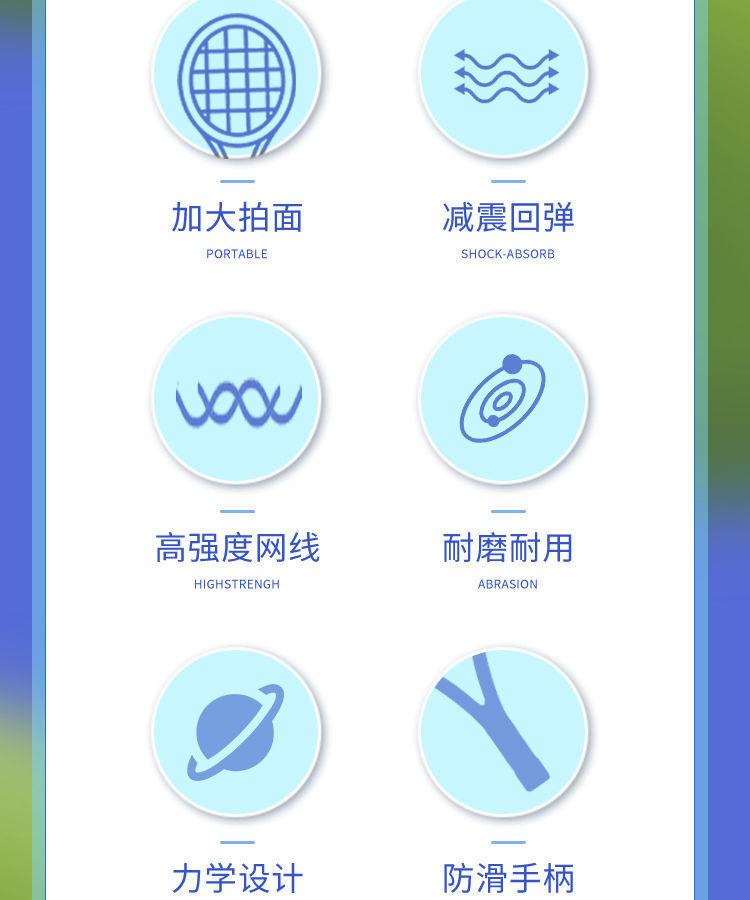 加大拍面
PORTABLE

减震回弹
SHOCK-ABSORB

高强度网线
HIGHSTRENGH

耐磨耐用
ABRASION

力学设计

防滑手柄