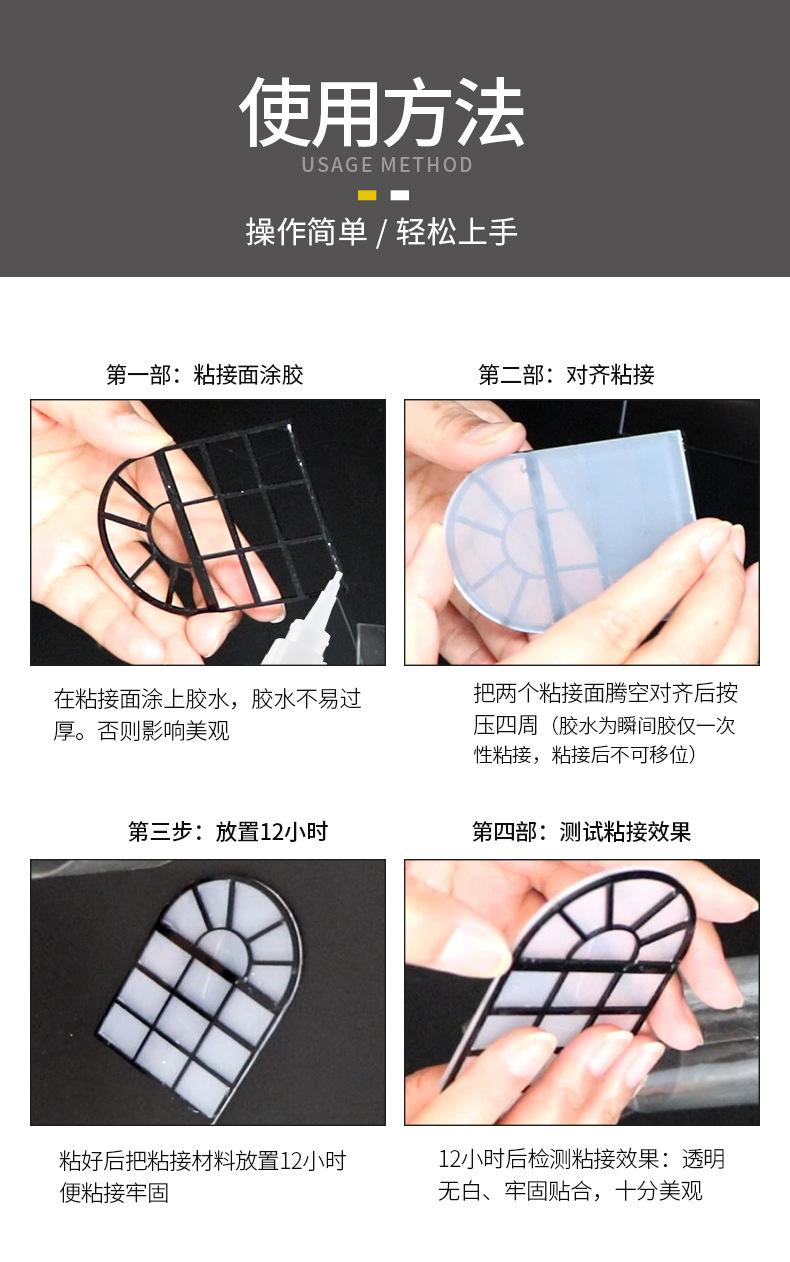 使用方法
USAGE METHOD
操作简单 / 轻松上手

第一部：粘接面涂胶

在粘接面涂上胶水，胶水不易过厚。否则影响美观

第二部：对齐粘接

把两个粘接面腾空对齐后按压四周（胶水为瞬间胶仅一次性粘接，粘接后不可移位）

第三步：放置12小时

粘好后把粘接材料放置12小时便粘接牢固

第四部：测试粘接效果

12小时后检测粘接效果：透明无白、牢固贴合，十分美观