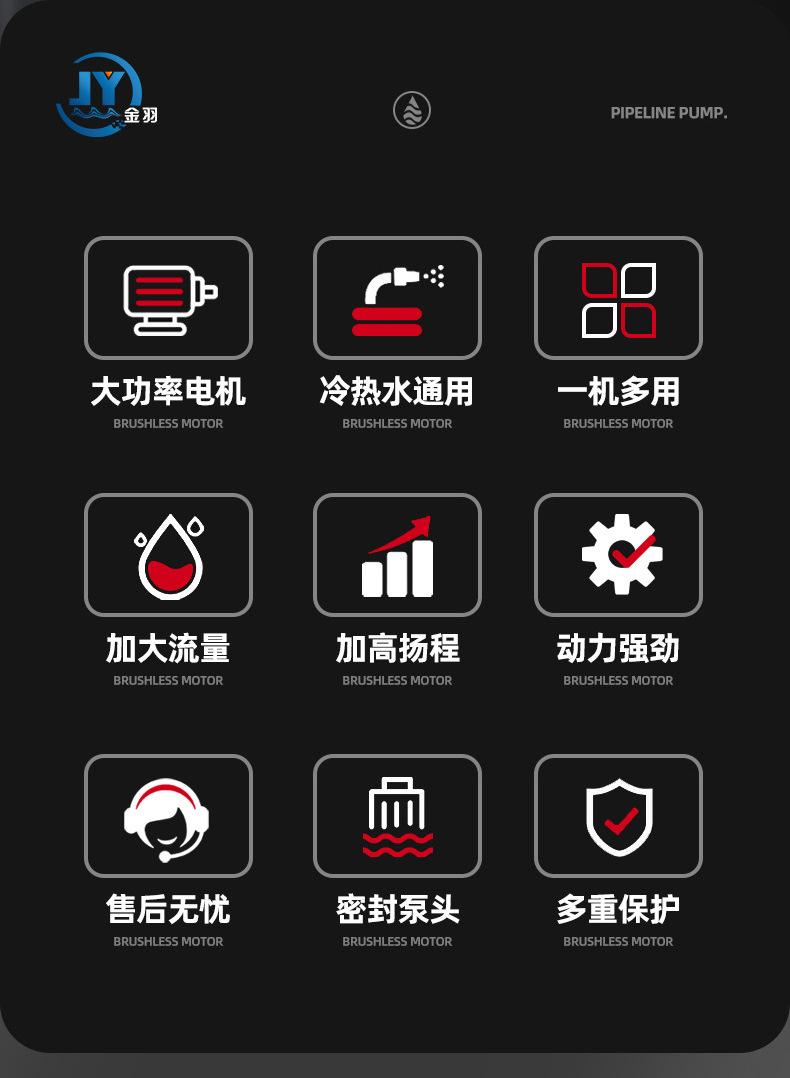 JY
金羽

PIPELINE PUMP.

大功率电机
BRUSHLESS MOTOR

冷热水通用
BRUSHLESS MOTOR

一机多用
BRUSHLESS MOTOR

加大流量
BRUSHLESS MOTOR

加高扬程
BRUSHLESS MOTOR

动力强劲
BRUSHLESS MOTOR

售后无忧
BRUSHLESS MOTOR

密封泵头
BRUSHLESS MOTOR

多重保护
BRUSHLESS MOTOR