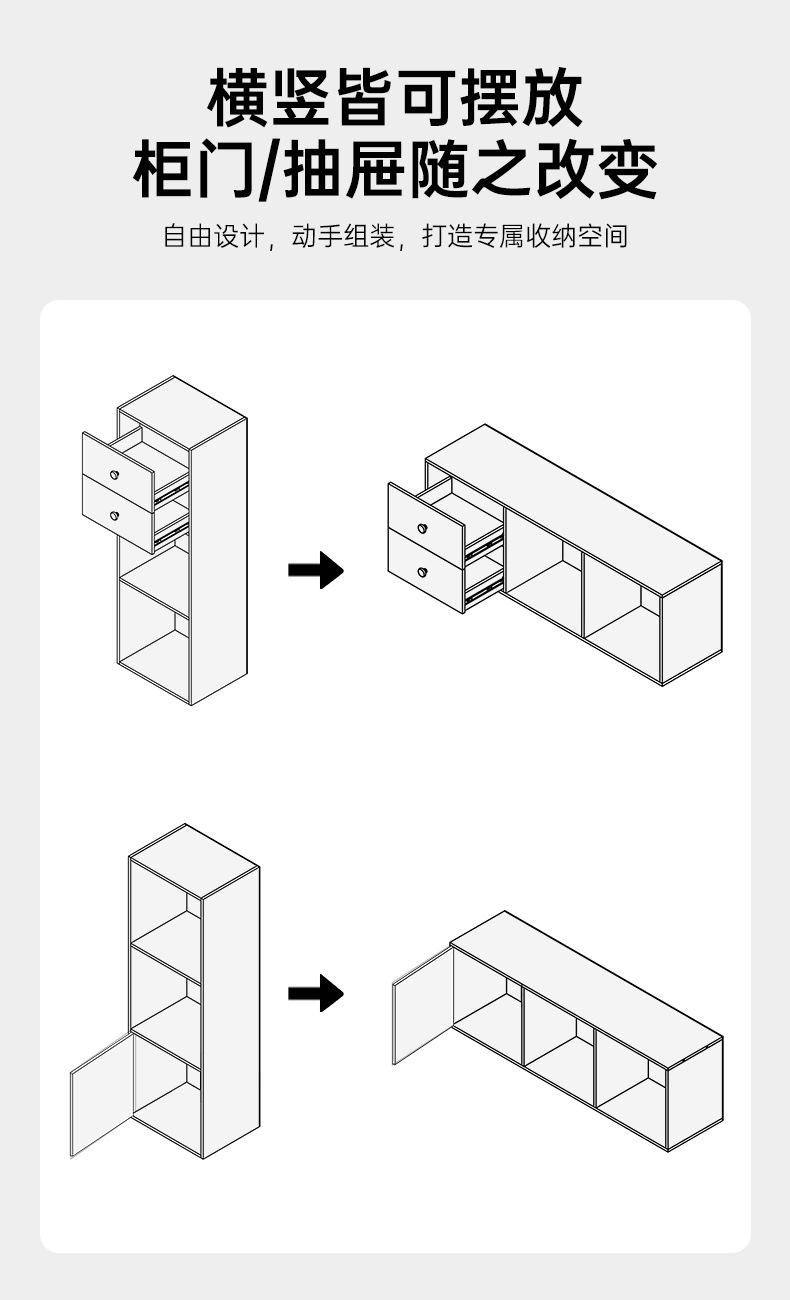 横竖皆可摆放
柜门/抽屉随之改变

自由设计，动手组装，打造专属收纳空间