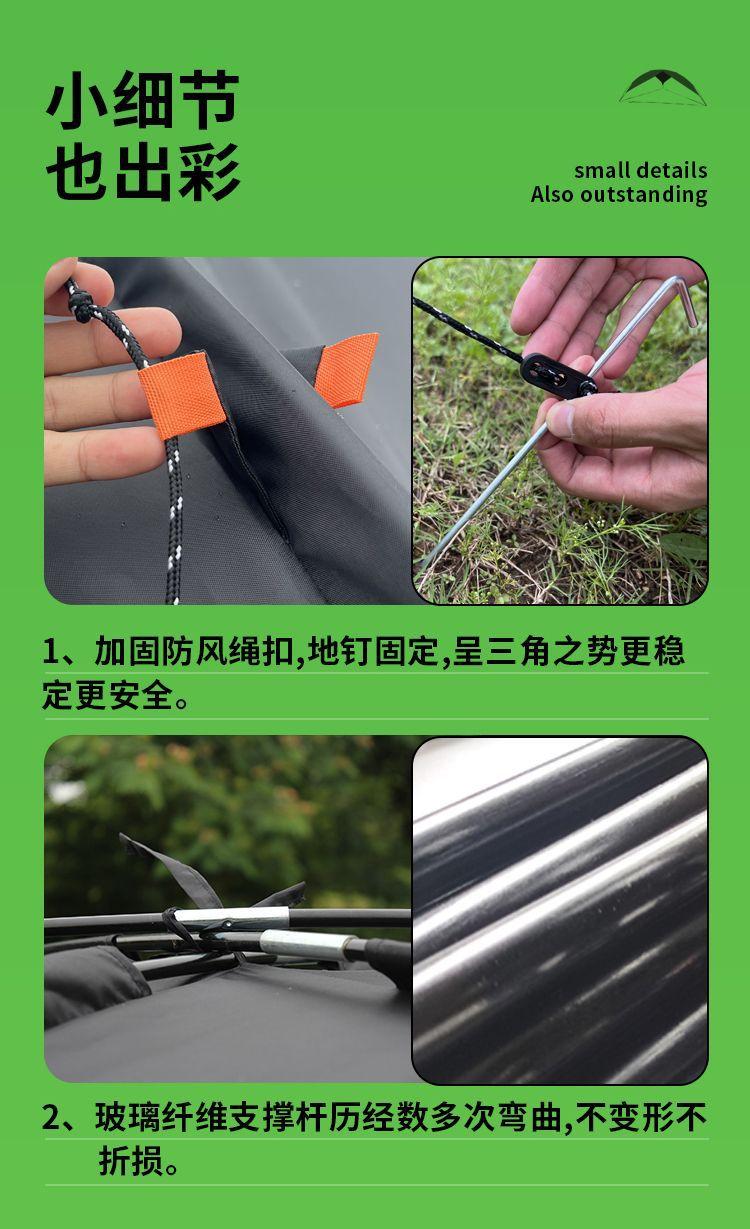 小细节
也出彩

small details
Also outstanding

1、加固防风绳扣,地钉固定,呈三角之势更稳定更安全。

2、玻璃纤维支撑杆历经数多次弯曲,不变形不折损。