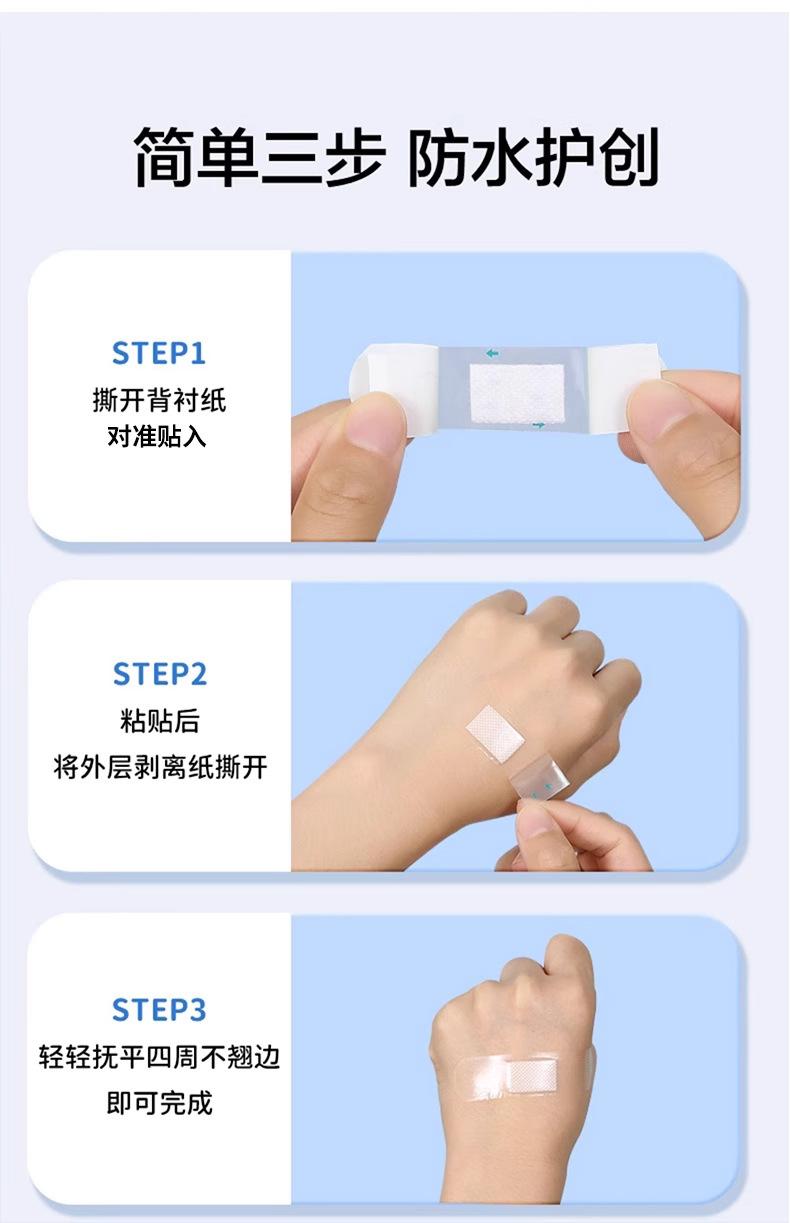 简单三步 防水护创

STEP1
撕开背衬纸
对准贴入

STEP2
粘贴后
将外层剥离纸撕开

STEP3
轻轻抚平四周不翘边
即可完成