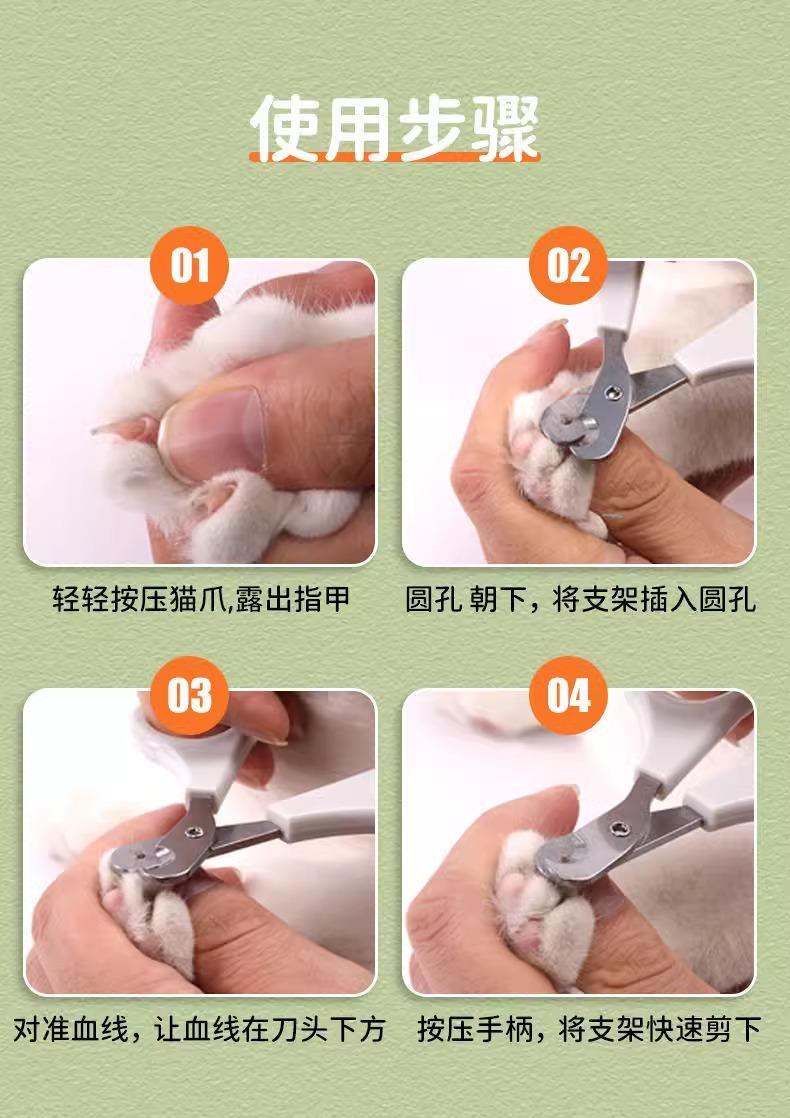 使用步骤

01

轻轻按压猫爪,露出指甲

02

圆孔 朝下，将支架插入圆孔

03

对准血线，让血线在刀头下方

04

按压手柄，将支架快速剪下