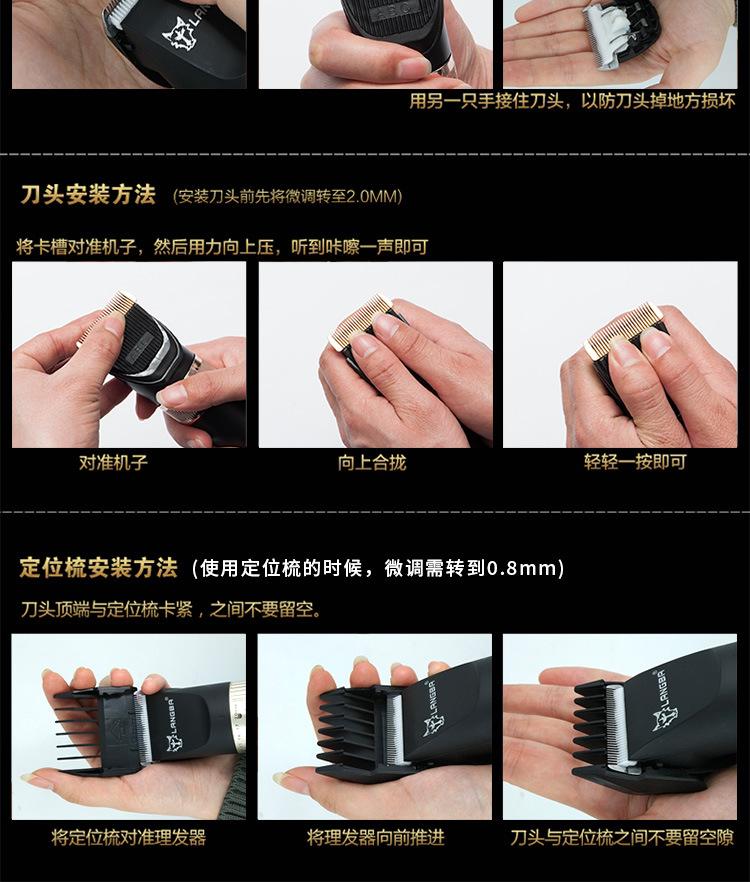 用另一只手接住刀头，以防刀头掉地方损坏

刀头安装方法 (安装刀头前先将微调转至2.0MM)

将卡槽对准机子，然后用力向上压，听到咔嚓一声即可

对准机子

向上合拢

轻轻一按即可

定位梳安装方法 (使用定位梳的时候，微调需转到0.8mm)

刀头顶端与定位梳卡紧，之间不要留空。

LANGBA

LANGBA

LANGBA

将定位梳对准理发器

将理发器向前推进

刀头与定位梳之间不要留空隙