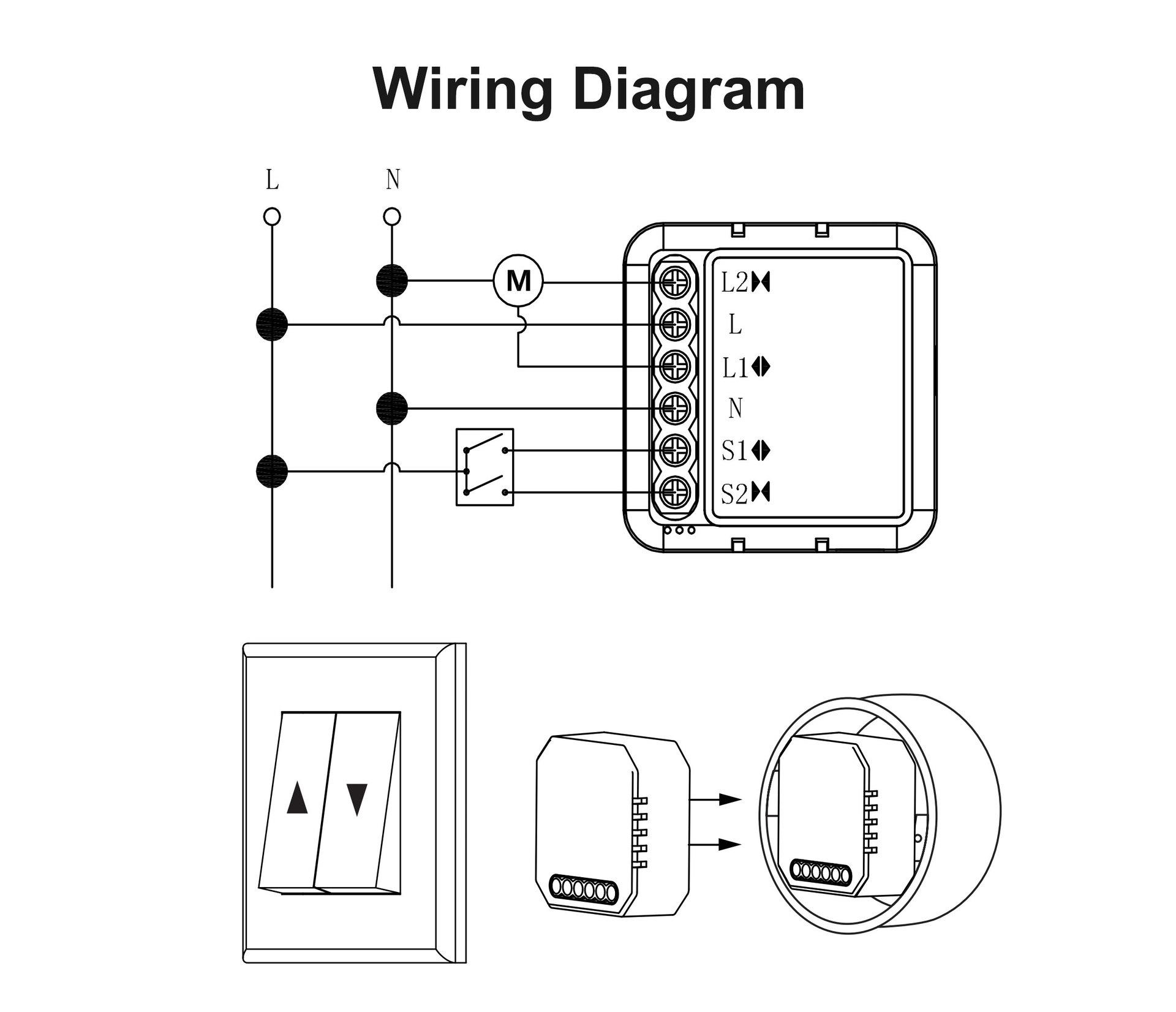 Wiring Diagram

L

N

M

L2

L

L1

N

S1

S2