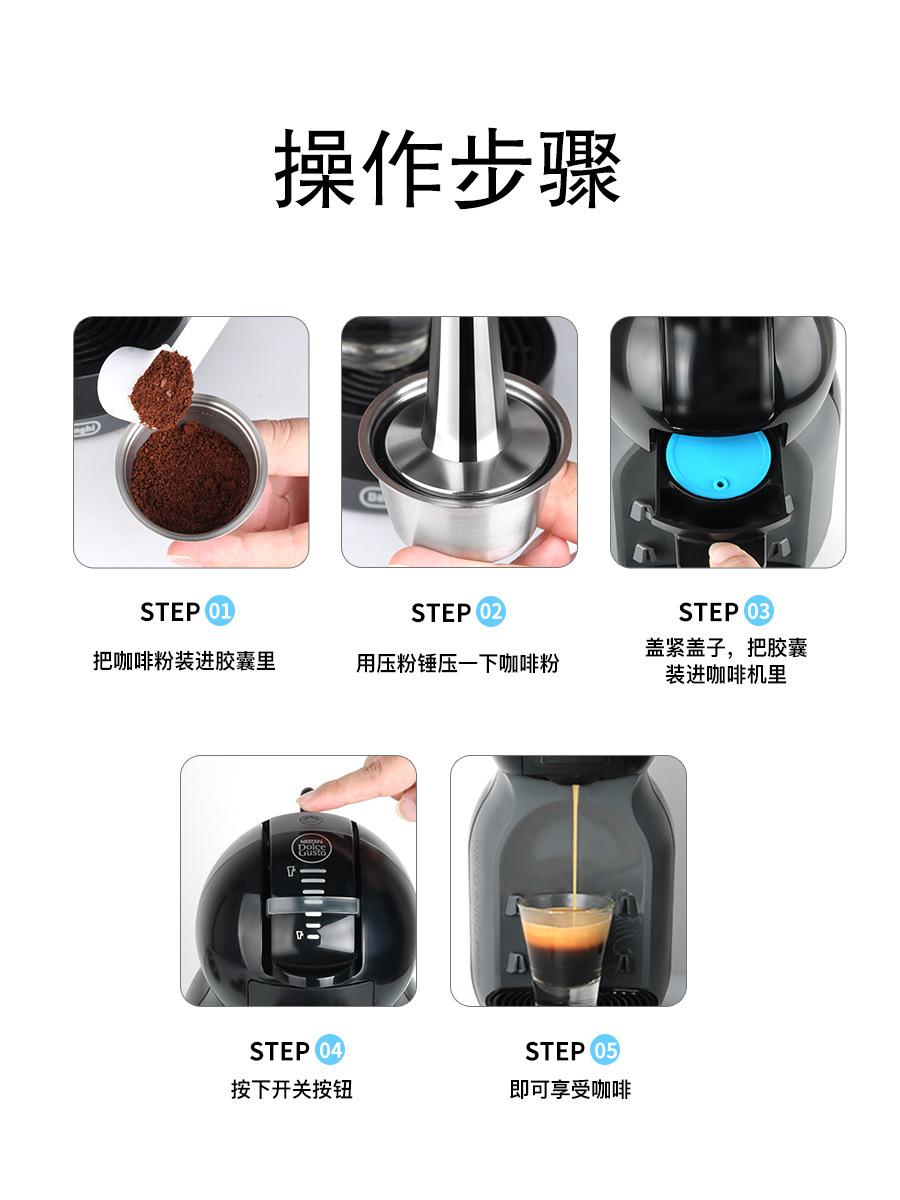 操作步骤

STEP 01
把咖啡粉装进胶囊里

STEP 02
用压粉锤压一下咖啡粉

STEP 03
盖紧盖子，把胶囊装进咖啡机里

NESCAFÉ Dolce Gusto

STEP 04
按下开关按钮

STEP 05
即可享受咖啡