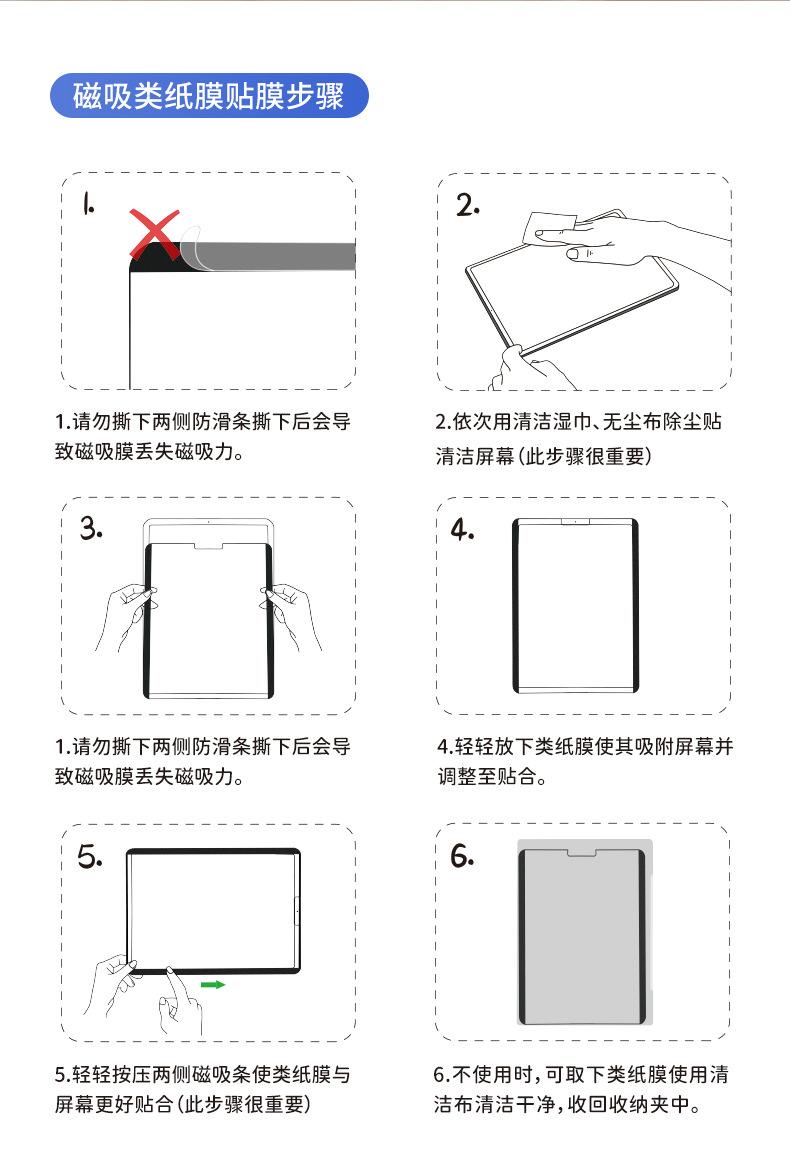 磁吸类纸膜贴膜步骤

1.

1.请勿撕下两侧防滑条撕下后会导致磁吸膜丢失磁吸力。

2.

2.依次用清洁湿巾、无尘布除尘贴清洁屏幕(此步骤很重要)

3.

1.请勿撕下两侧防滑条撕下后会导致磁吸膜丢失磁吸力。

4.

4.轻轻放下类纸膜使其吸附屏幕并调整至贴合。

5.

5.轻轻按压两侧磁吸条使类纸膜与屏幕更好贴合(此步骤很重要)

6.

6.不使用时,可取下类纸膜使用清洁布清洁干净,收回收纳夹中。