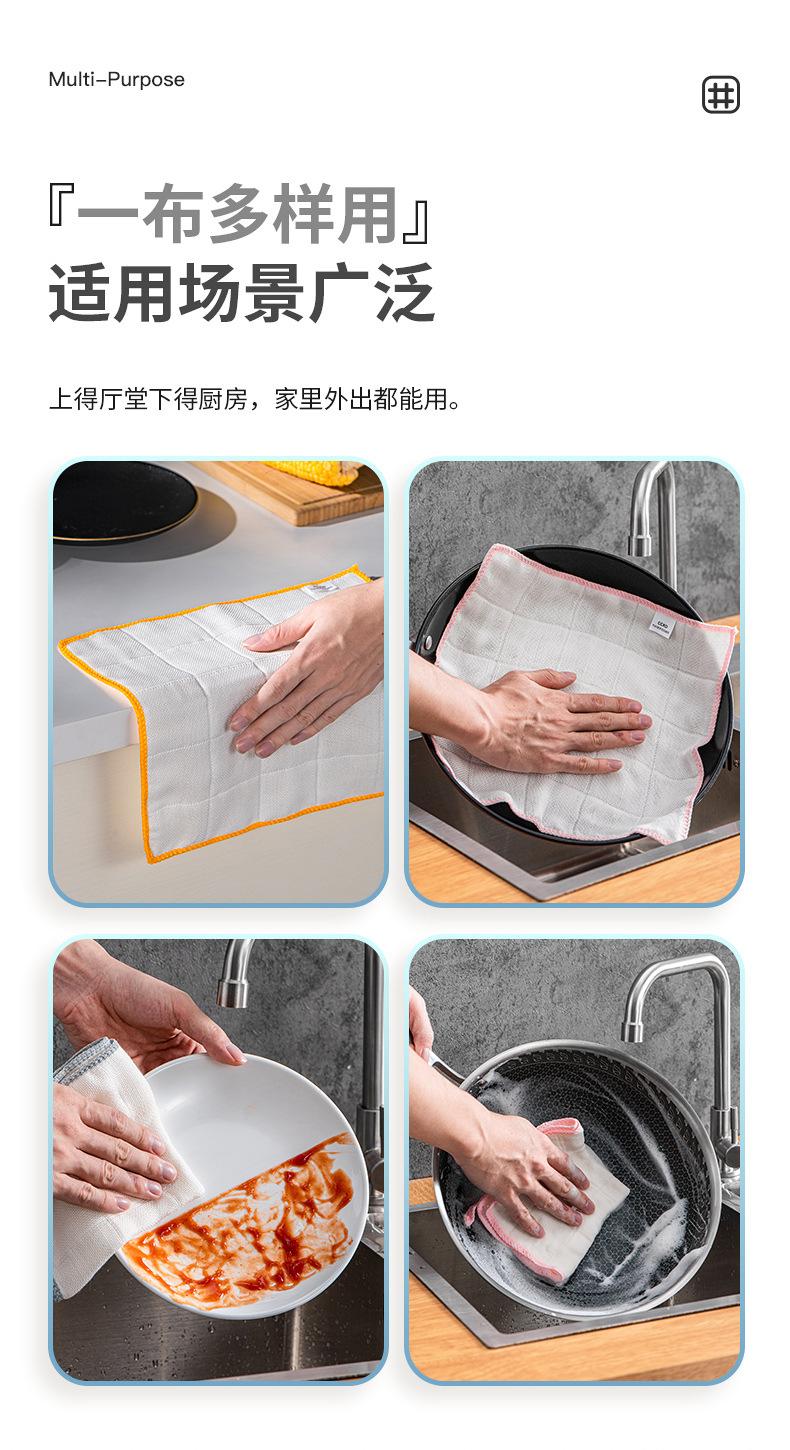 Multi-Purpose

『一布多样用』
适用场景广泛

上得厅堂下得厨房，家里外出都能用。