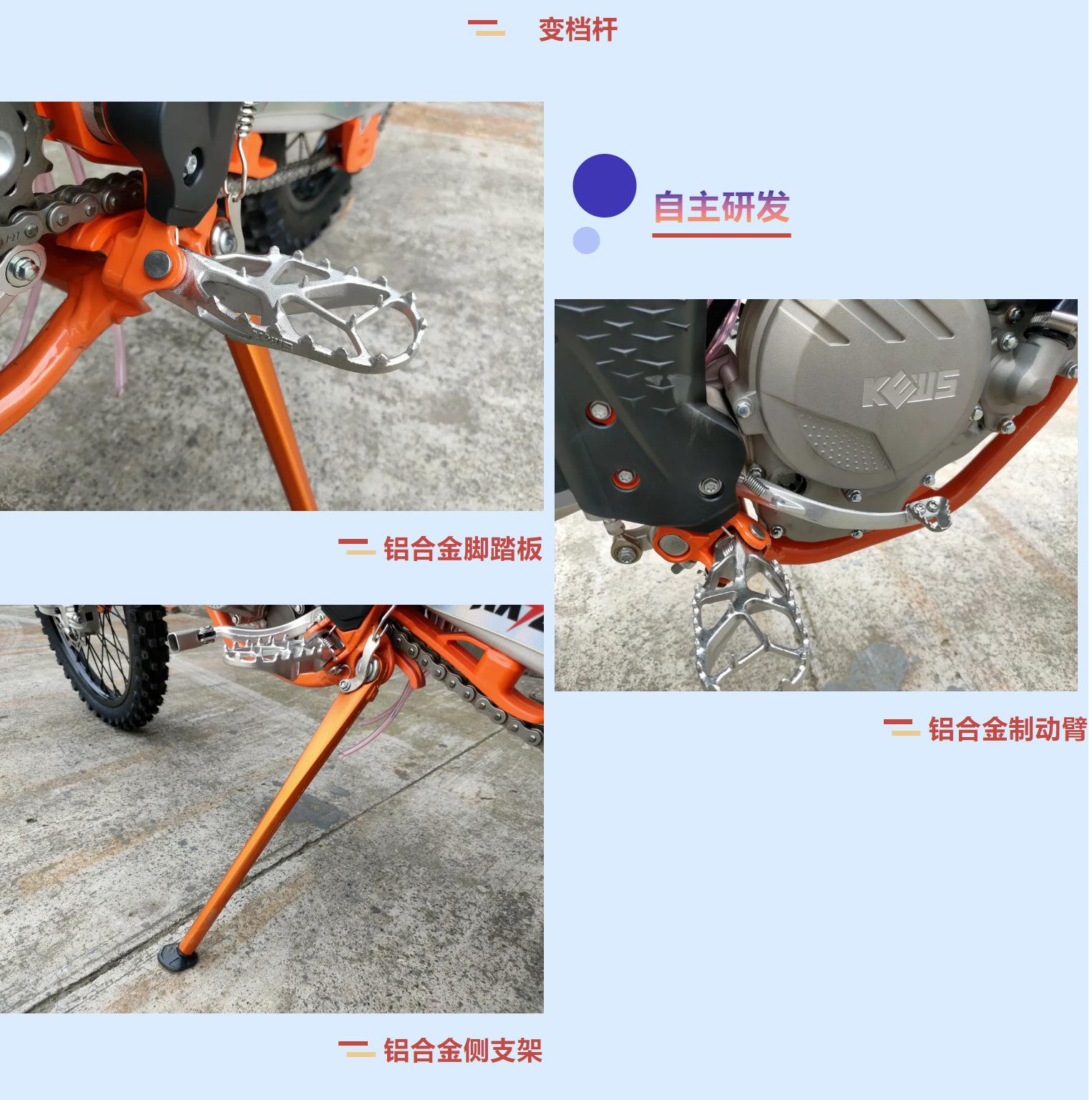 变档杆

自主研发

KEWS

铝合金脚踏板

铝合金制动臂

铝合金侧支架