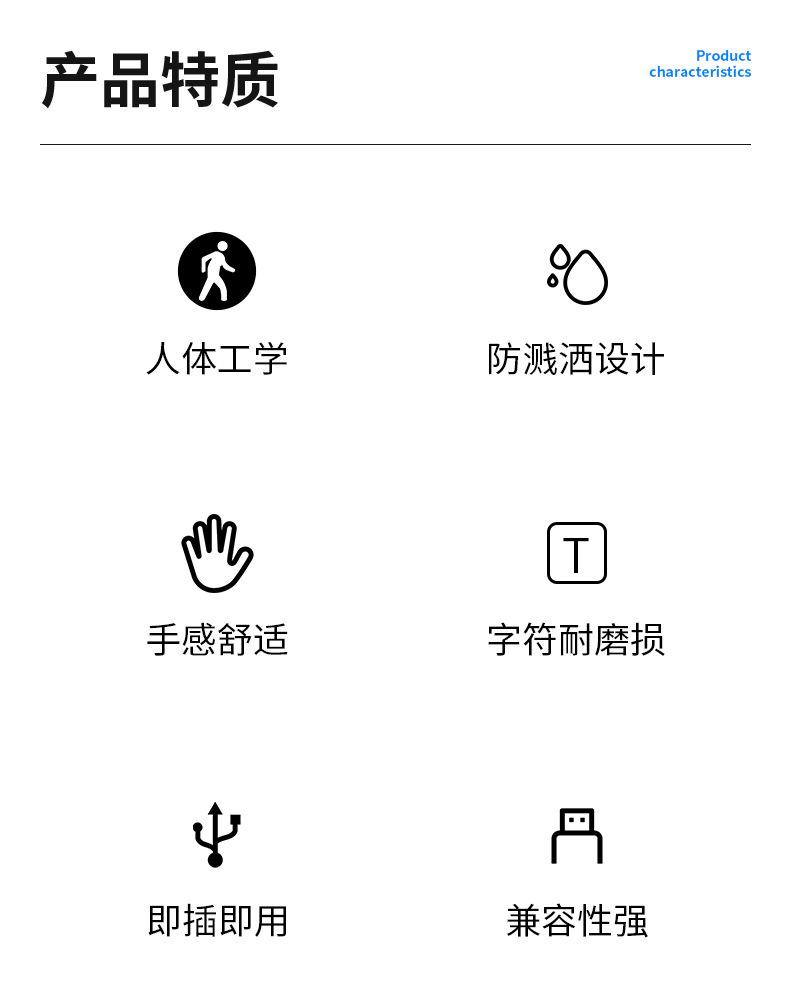 产品特质

Product
characteristics

人体工学

防溅洒设计

手感舒适

T

字符耐磨损

即插即用

兼容性强