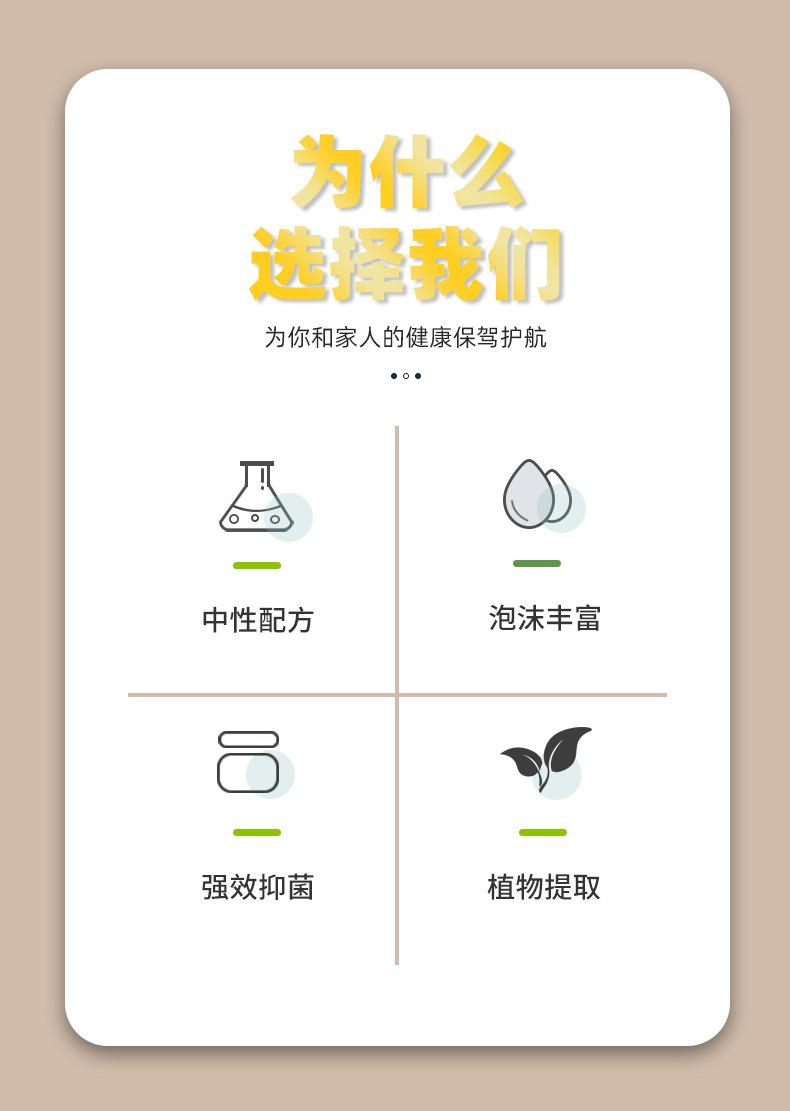 为什么
选择我们

为你和家人的健康保驾护航

中性配方

泡沫丰富

强效抑菌

植物提取