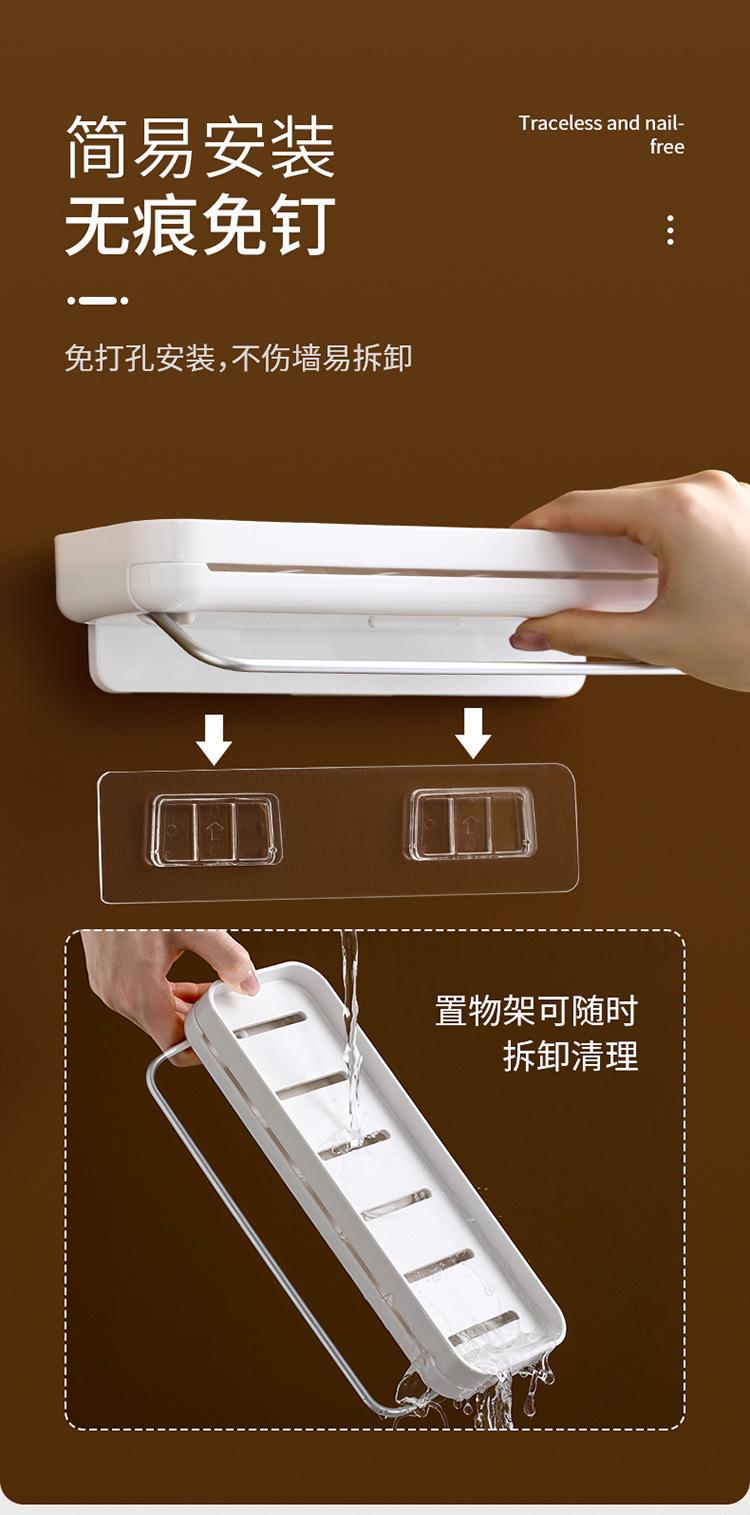 简易安装
无痕免钉

Traceless and nail-free

免打孔安装,不伤墙易拆卸

置物架可随时
拆卸清理