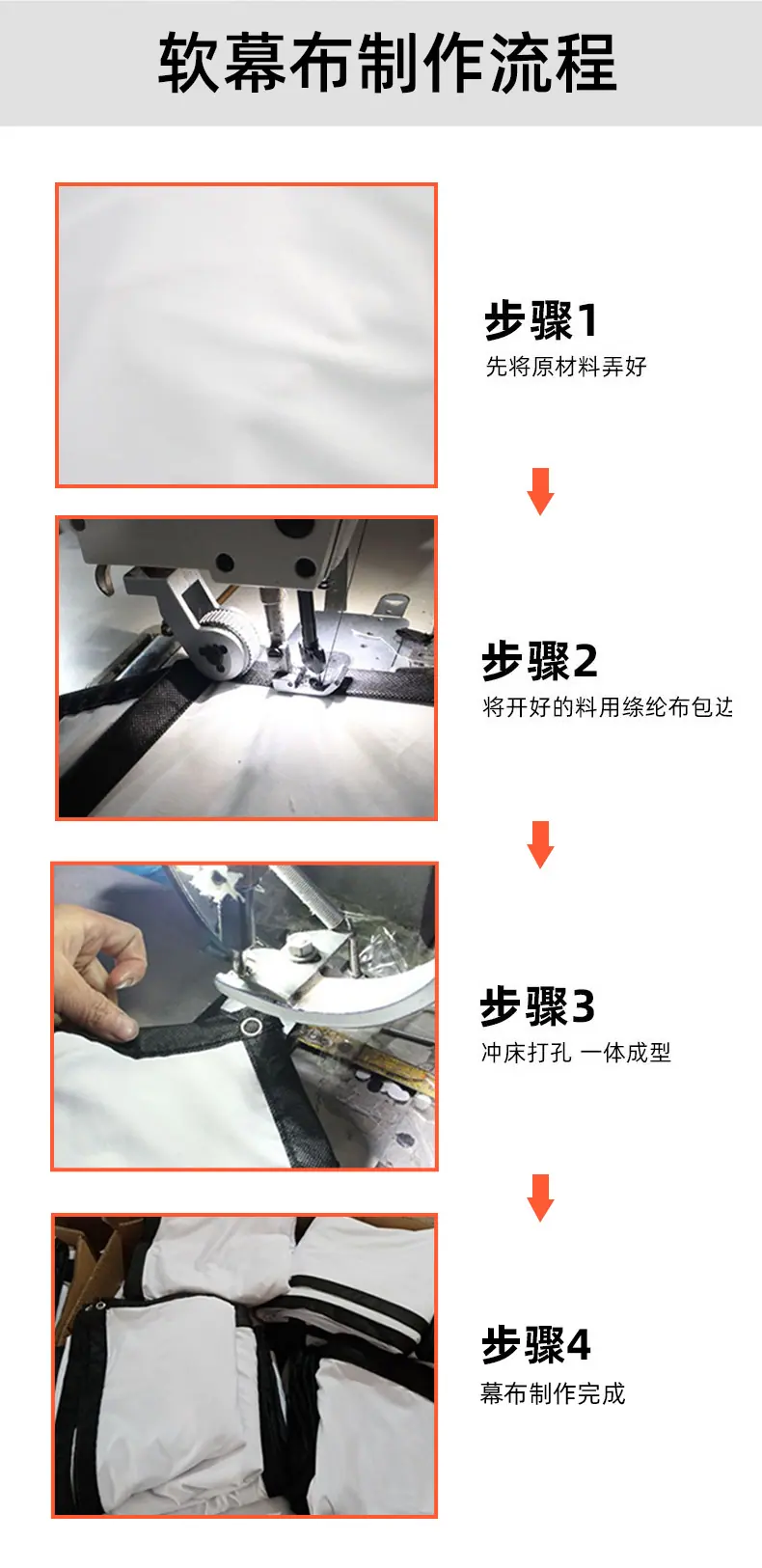 软幕布制作流程

步骤1
先将原材料弄好

步骤2
将开好的料用绦纶布包边

步骤3
冲床打孔 一体成型

步骤4
幕布制作完成