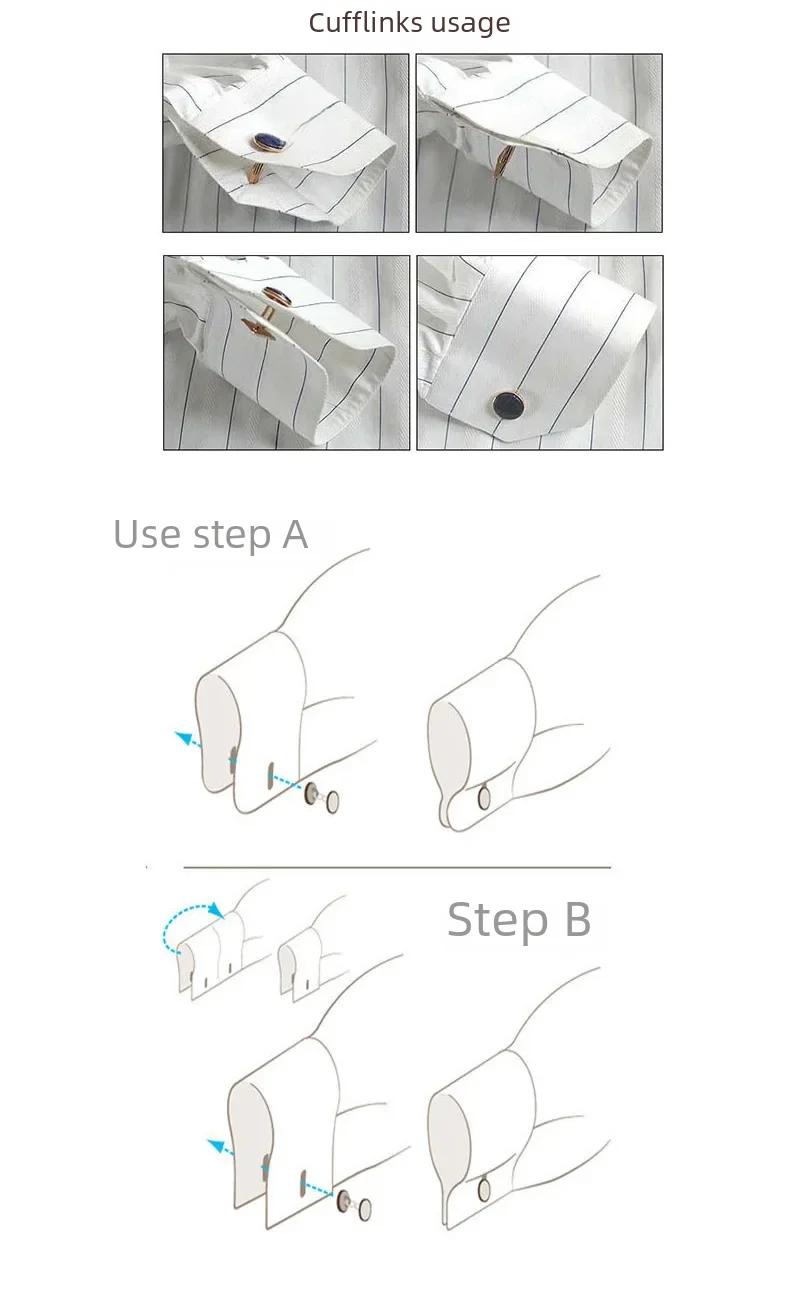 Cufflinks usage

Use step A

Step B