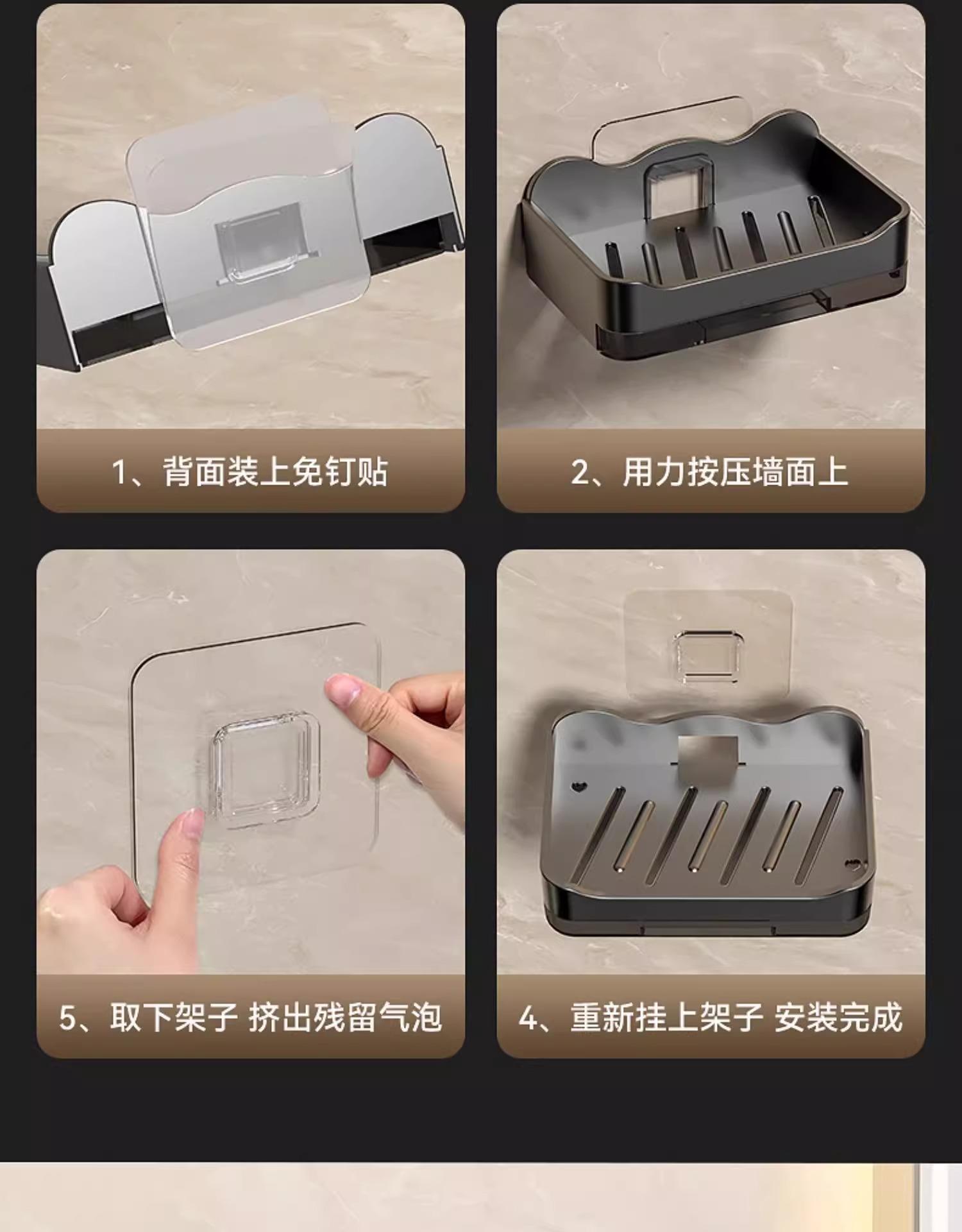 1、背面装上免钉贴

2、用力按压墙面上

5、取下架子 挤出残留气泡

4、重新挂上架子 安装完成