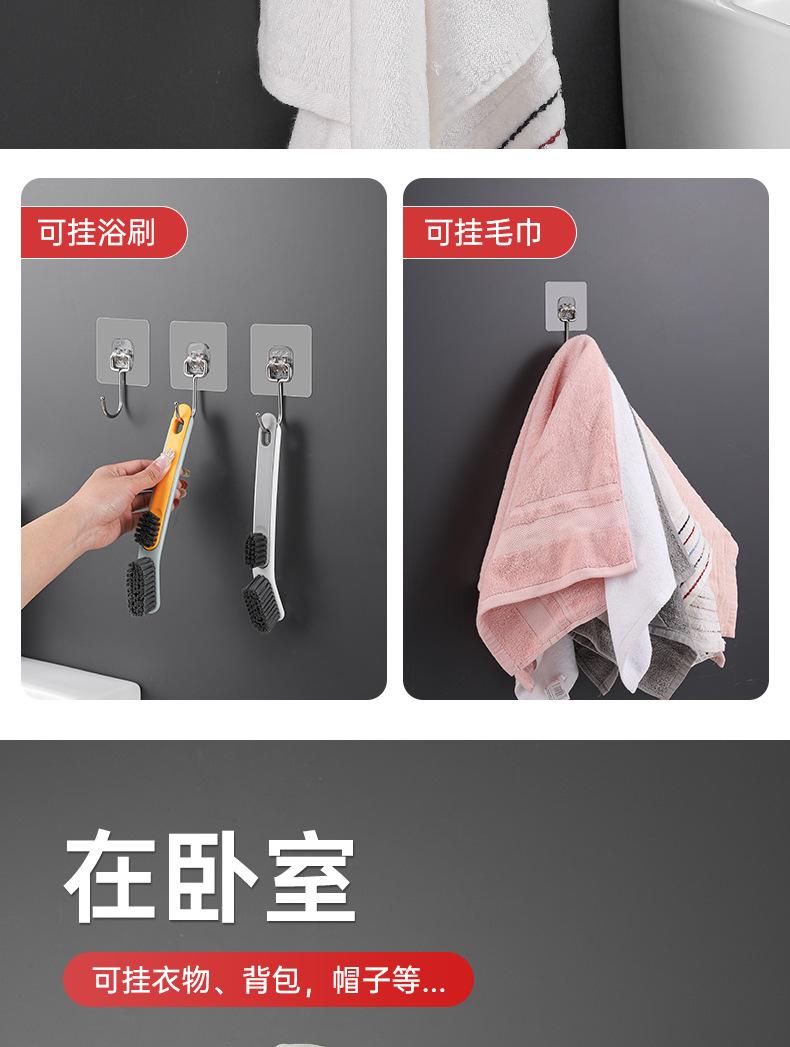 可挂浴刷

可挂毛巾

在卧室

可挂衣物、背包，帽子等...