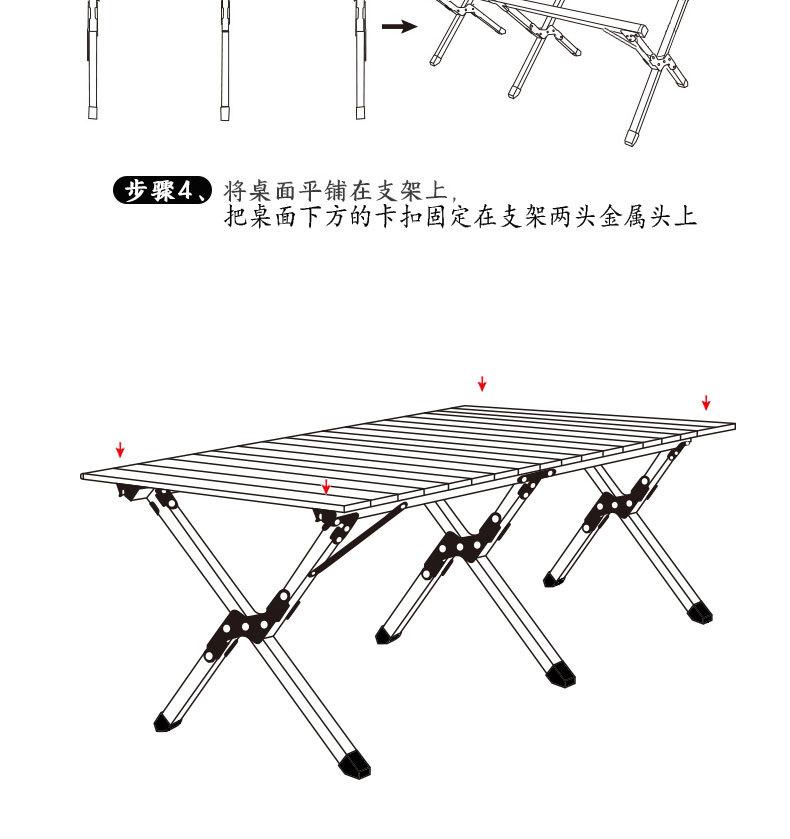 步骤4、将桌面平铺在支架上，
把桌面下方的卡扣固定在支架两头金属头上