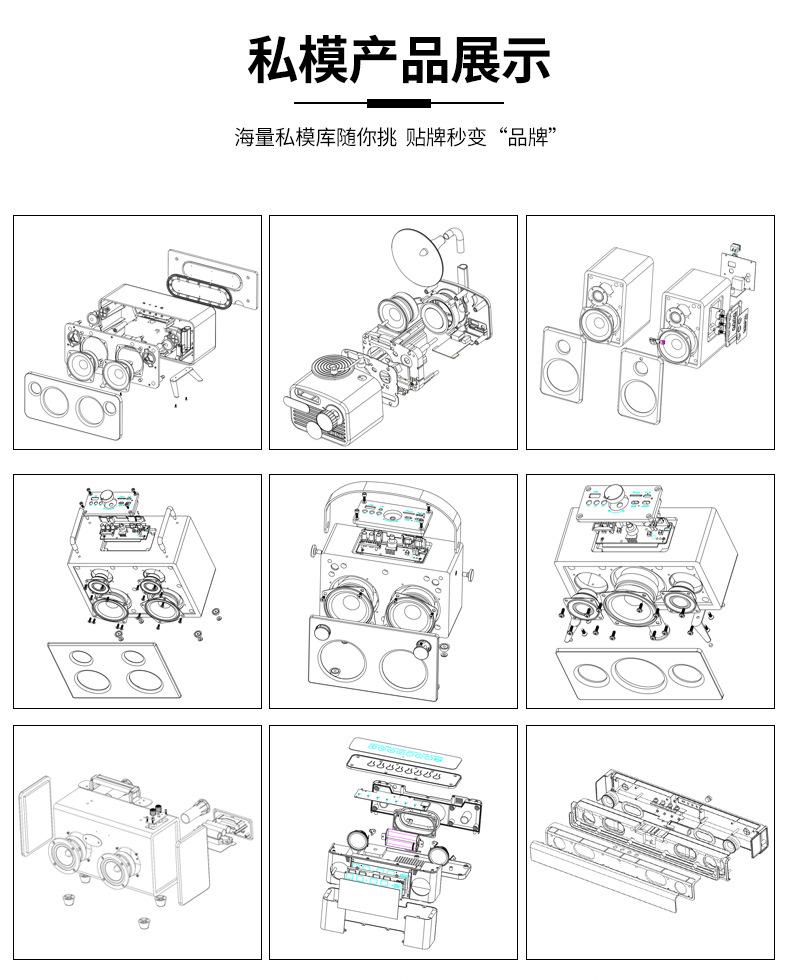 私模产品展示

海量私模库随你挑 贴牌秒变“品牌”