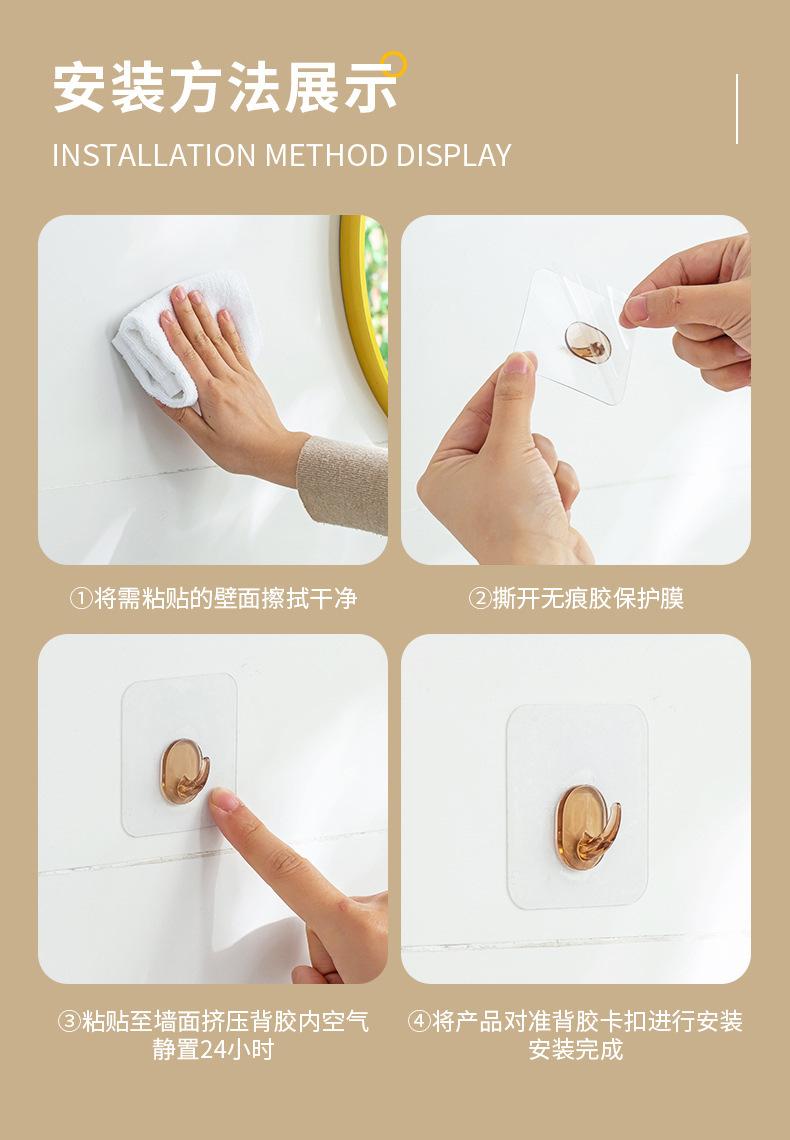 安装方法展示

INSTALLATION METHOD DISPLAY

①将需粘贴的壁面擦拭干净

②撕开无痕胶保护膜

③粘贴至墙面挤压背胶内空气
静置24小时

④将产品对准背胶卡扣进行安装
安装完成