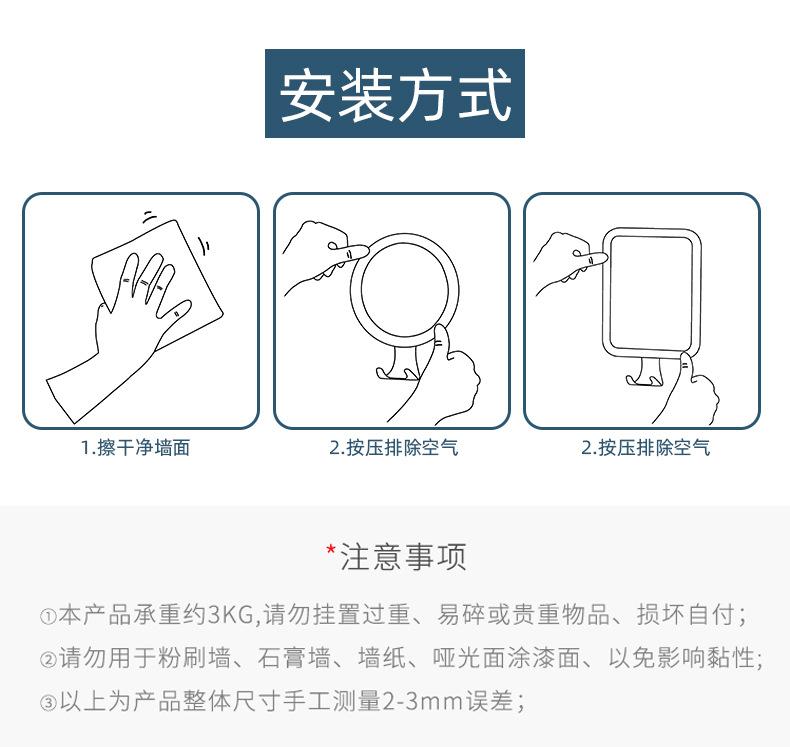 安装方式

1.擦干净墙面

2.按压排除空气

2.按压排除空气

*注意事项

①本产品承重约3KG,请勿挂置过重、易碎或贵重物品、损坏自付;

②请勿用于粉刷墙、石膏墙、墙纸、哑光面涂漆面、以免影响黏性;

③以上为产品整体尺寸手工测量2-3mm误差;