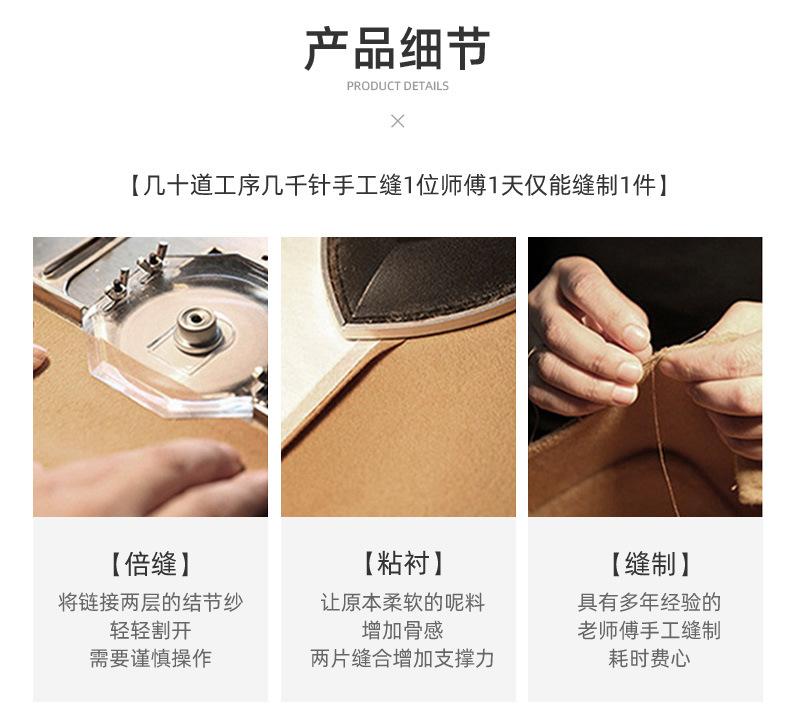 产品细节
PRODUCT DETAILS
×

【几十道工序几千针手工缝1位师傅1天仅能缝制1件】

【倍缝】
将链接两层的结节纱
轻轻割开
需要谨慎操作

【粘衬】
让原本柔软的呢料
增加骨感
两片缝合增加支撑力

【缝制】
具有多年经验的
老师傅手工缝制
耗时费心