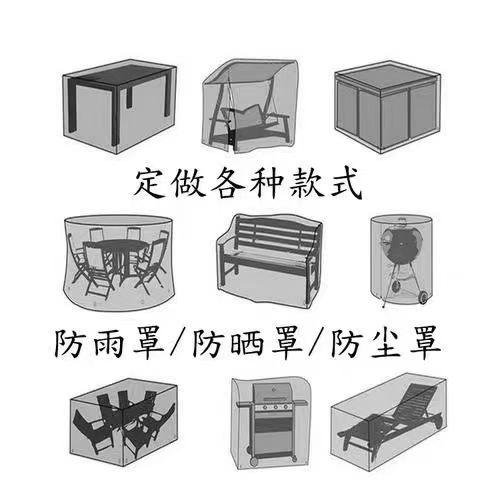 定做各种款式

防雨罩/防晒罩/防尘罩