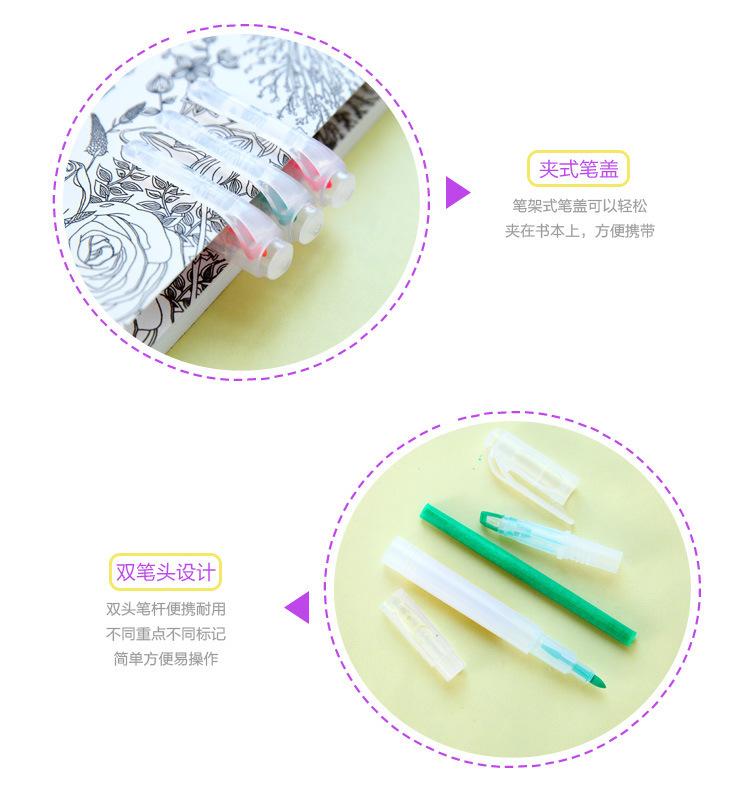 夹式笔盖

笔架式笔盖可以轻松
夹在书本上，方便携带

双笔头设计

双头笔杆便携耐用
不同重点不同标记
简单方便易操作