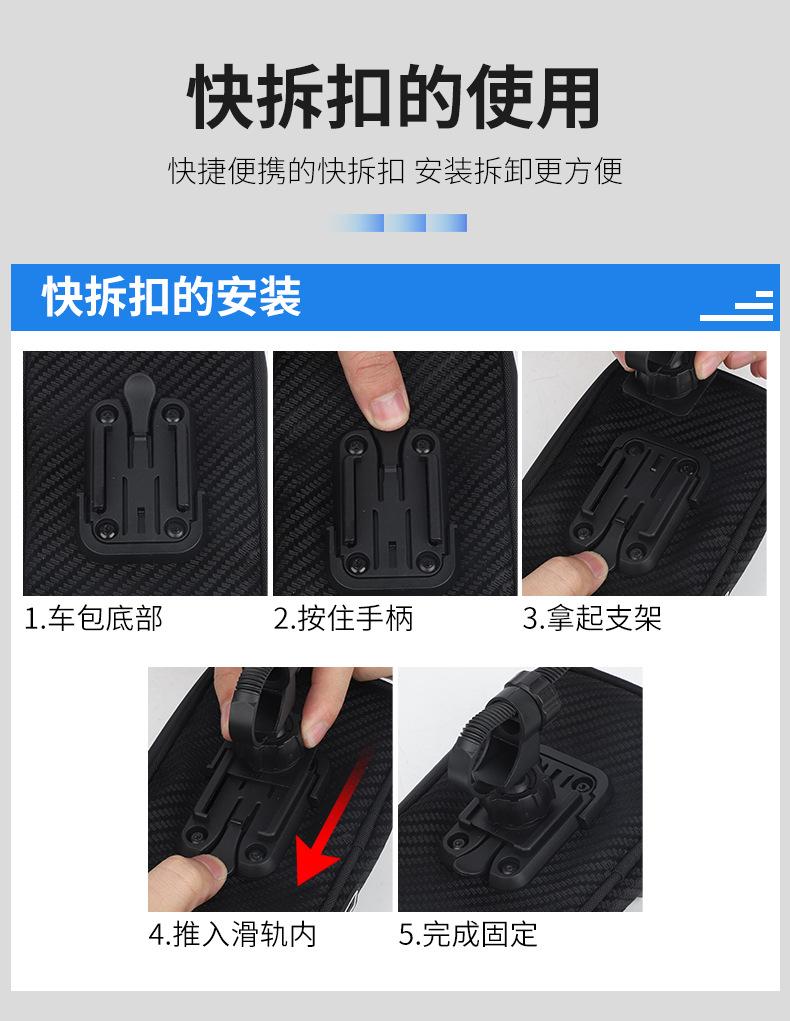 快拆扣的使用

快捷便携的快拆扣 安装拆卸更方便

快拆扣的安装

1.车包底部

2.按住手柄

3.拿起支架

4.推入滑轨内

5.完成固定