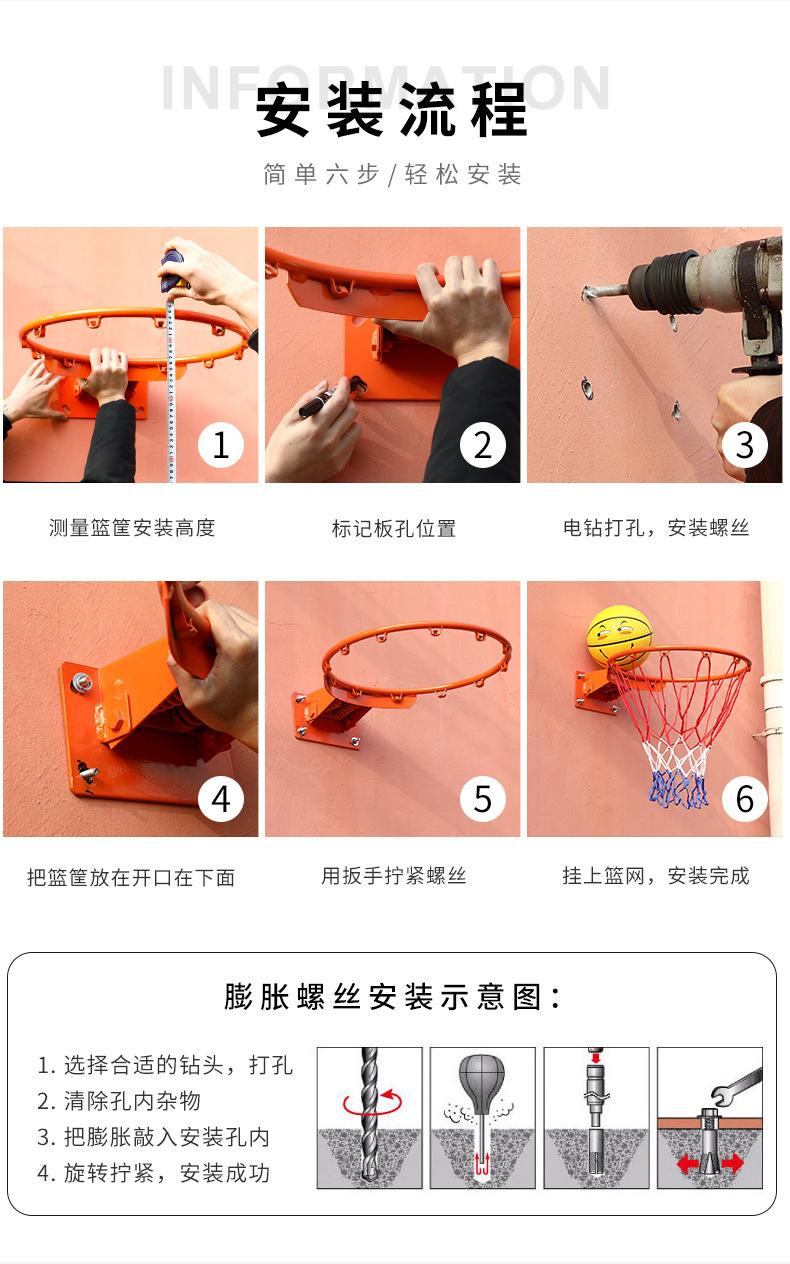 INFORMATION
安装流程
简单六步/轻松安装

1
测量篮筐安装高度

2
标记板孔位置

3
电钻打孔，安装螺丝

4
把篮筐放在开口在下面

5
用扳手拧紧螺丝

6
挂上篮网，安装完成

膨胀螺丝安装示意图：

1. 选择合适的钻头，打孔
2. 清除孔内杂物
3. 把膨胀敲入安装孔内
4. 旋转拧紧，安装成功