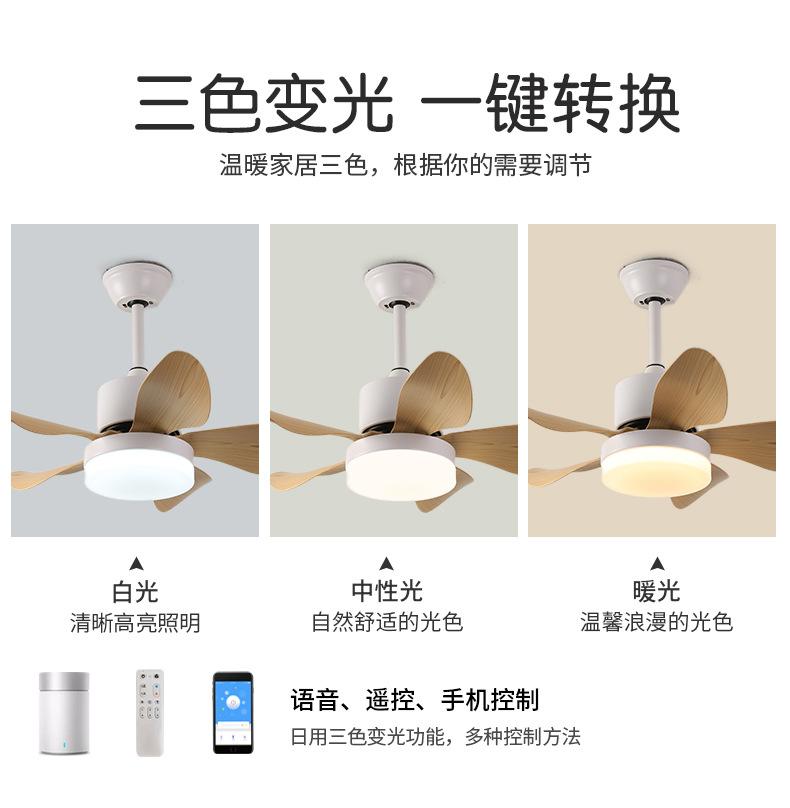 三色变光 一键转换

温暖家居三色，根据你的需要调节

白光
清晰高亮照明

中性光
自然舒适的光色

暖光
温馨浪漫的光色

语音、遥控、手机控制

日用三色变光功能，多种控制方法