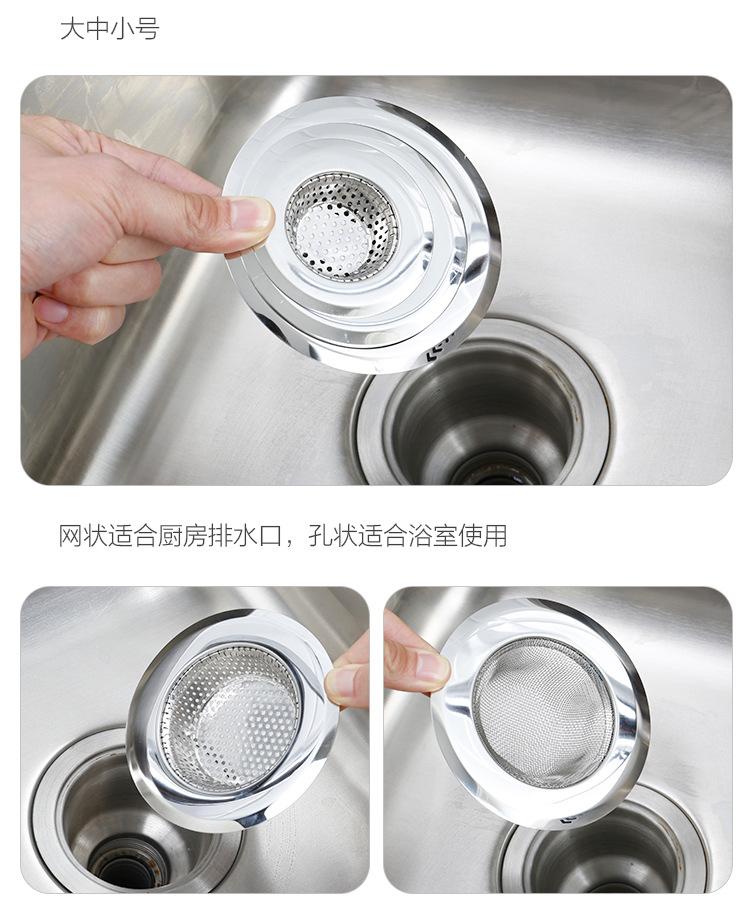 大中小号

网状适合厨房排水口，孔状适合浴室使用