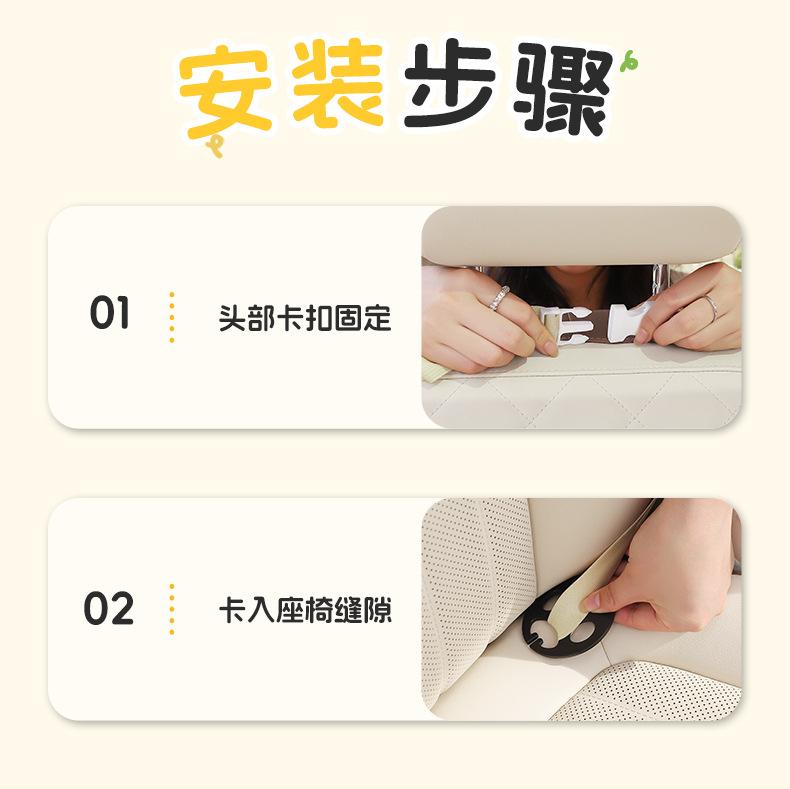 安装步骤

01 头部卡扣固定

02 卡入座椅缝隙