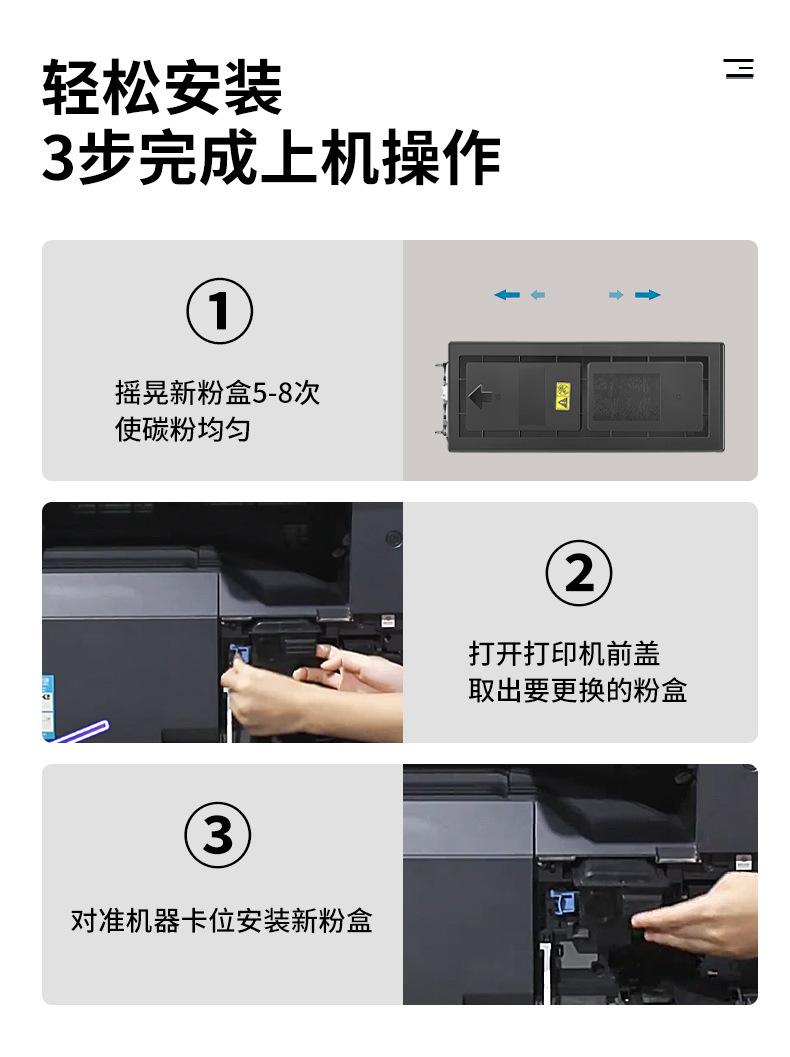 轻松安装
3步完成上机操作

①
摇晃新粉盒5-8次
使碳粉均匀

②
打开打印机前盖
取出要更换的粉盒

③
对准机器卡位安装新粉盒