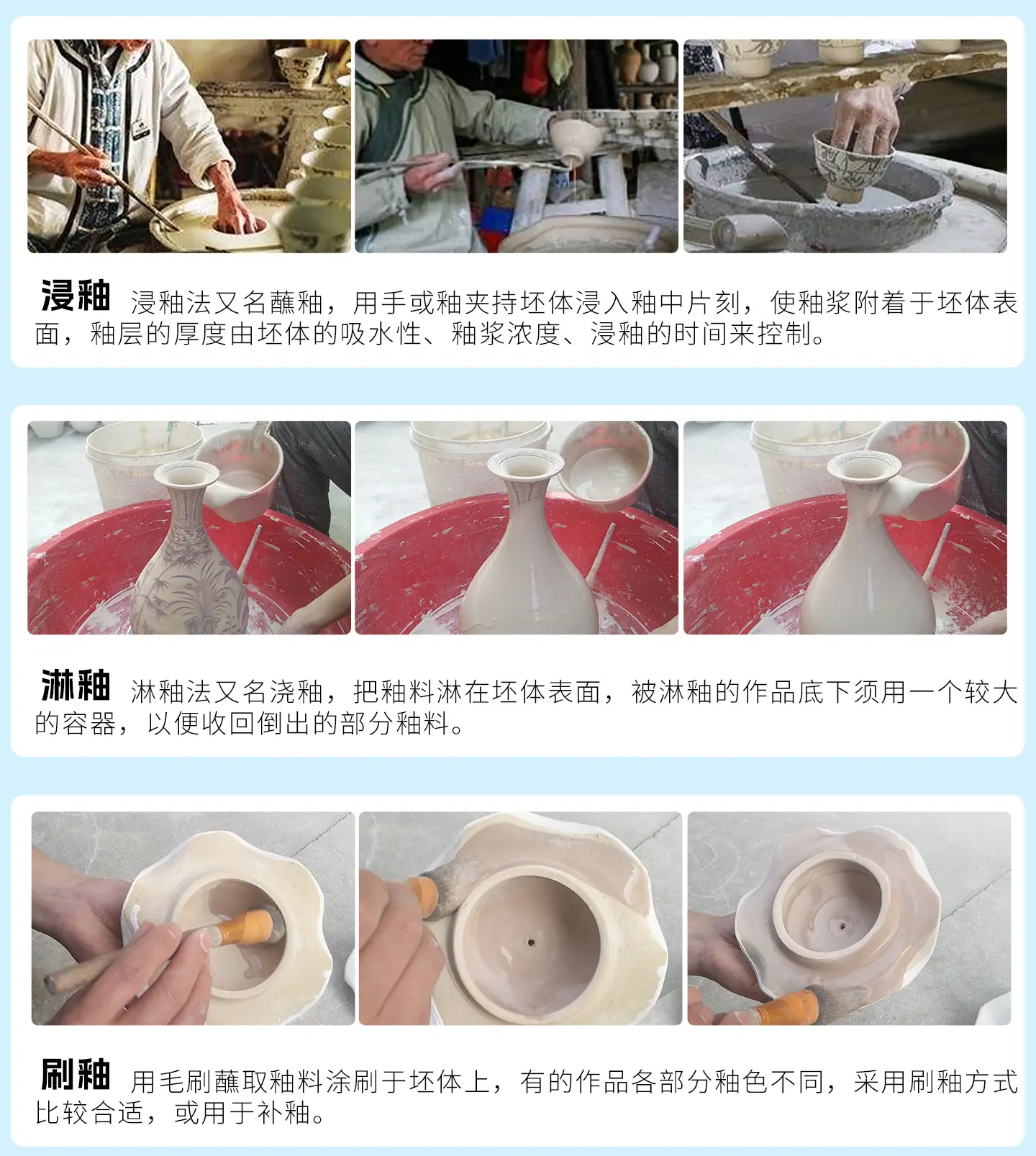 浸釉 浸釉法又名蘸釉，用手或釉夹持坯体浸入釉中片刻，使釉浆附着于坯体表面，釉层的厚度由坯体的吸水性、釉浆浓度、浸釉的时间来控制。

淋釉 淋釉法又名浇釉，把釉料淋在坯体表面，被淋釉的作品底下须用一个较大的容器，以便收回倒出的部分釉料。

刷釉 用毛刷蘸取釉料涂刷于坯体上，有的作品各部分釉色不同，采用刷釉方式比较合适，或用于补釉。