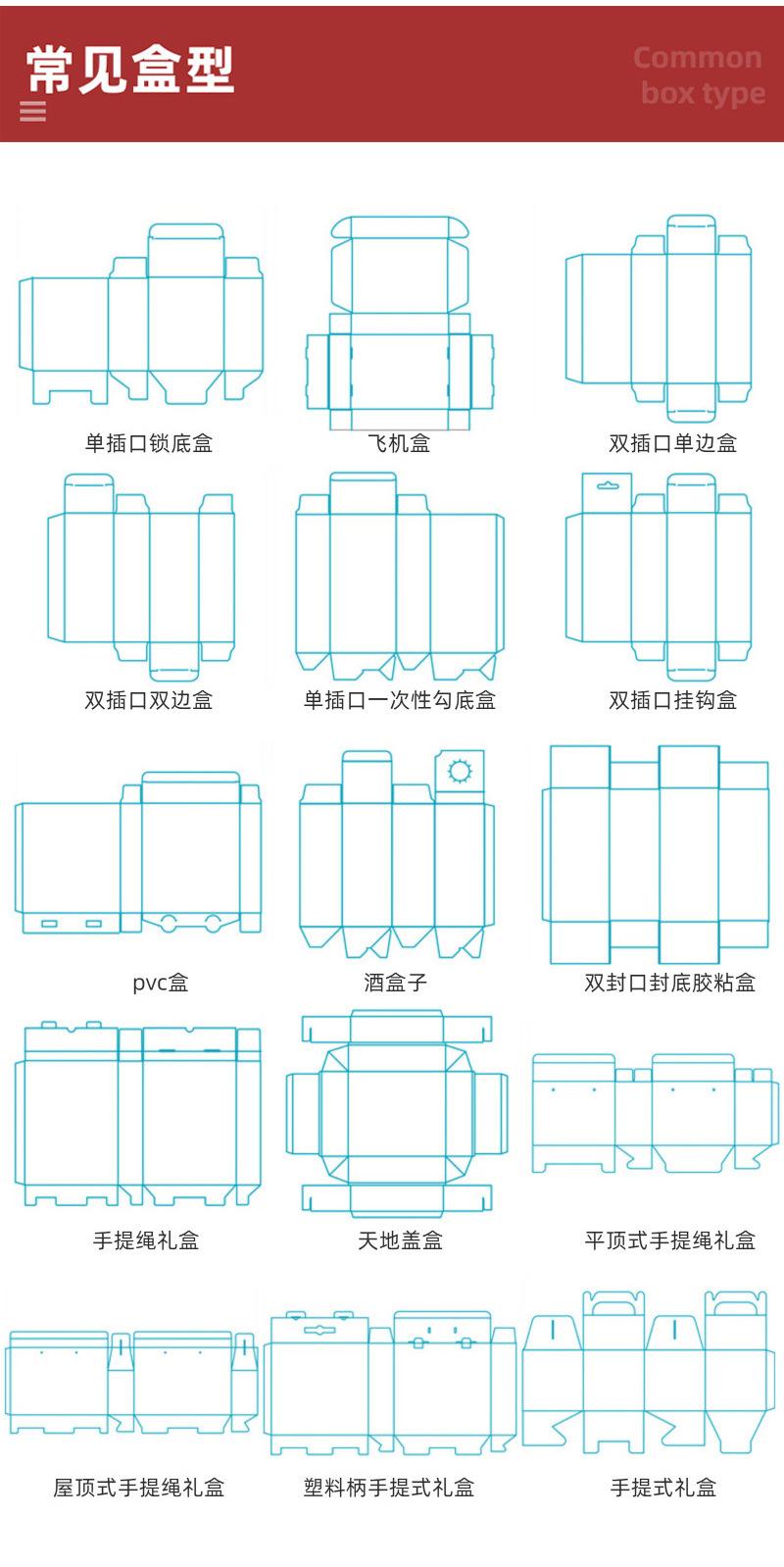 常见盒型

Common box type

单插口锁底盒

飞机盒

双插口单边盒

双插口双边盒

单插口一次性勾底盒

双插口挂钩盒

pvc盒

酒盒子

双封口封底胶粘盒

手提绳礼盒

天地盖盒

平顶式手提绳礼盒

屋顶式手提绳礼盒

塑料柄手提式礼盒

手提式礼盒