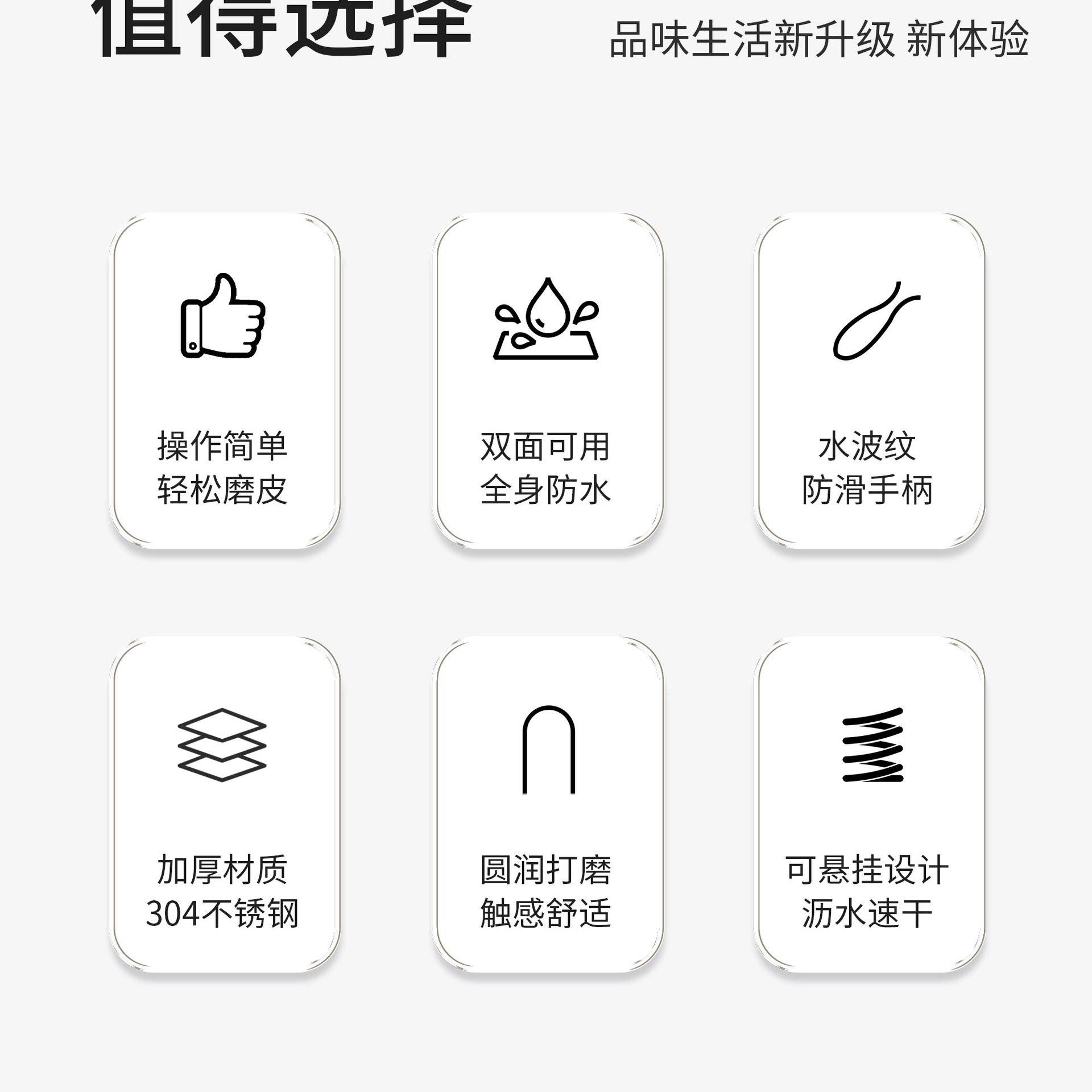 值得选择

品味生活新升级 新体验

操作简单
轻松磨皮

双面可用
全身防水

水波纹
防滑手柄

加厚材质
304不锈钢

圆润打磨
触感舒适

可悬挂设计
沥水速干