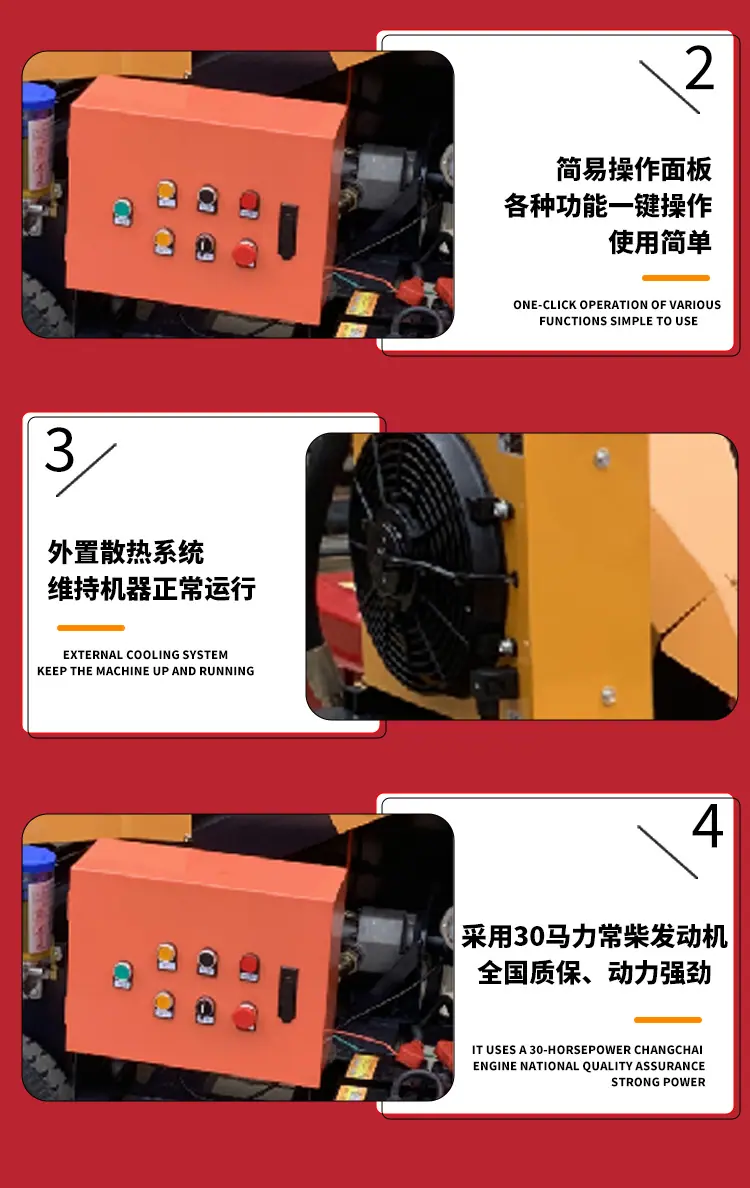 2

简易操作面板
各种功能一键操作
使用简单

ONE-CLICK OPERATION OF VARIOUS FUNCTIONS SIMPLE TO USE

3

外置散热系统
维持机器正常运行

EXTERNAL COOLING SYSTEM
KEEP THE MACHINE UP AND RUNNING

4

采用30马力常柴发动机
全国质保、动力强劲

IT USES A 30-HORSEPOWER CHANGCHAI ENGINE NATIONAL QUALITY ASSURANCE STRONG POWER