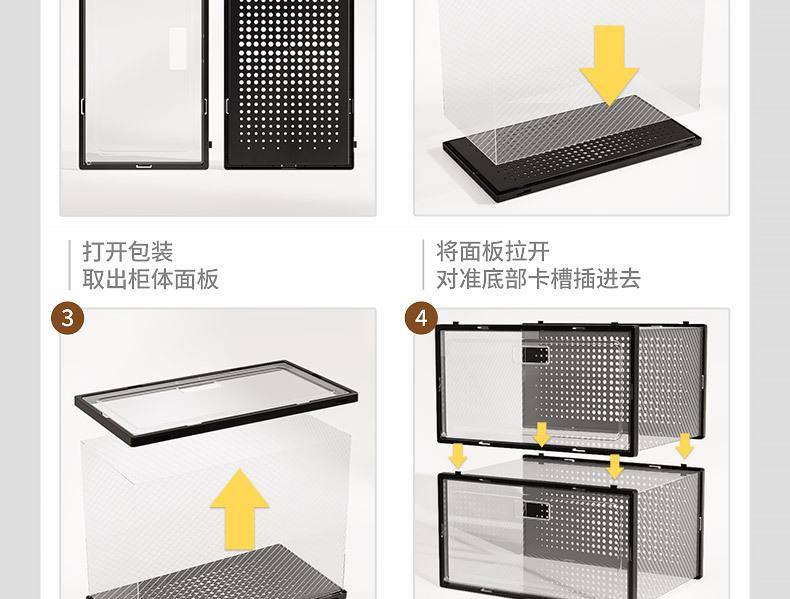 打开包装
取出柜体面板

将面板拉开
对准底部卡槽插进去

3

4