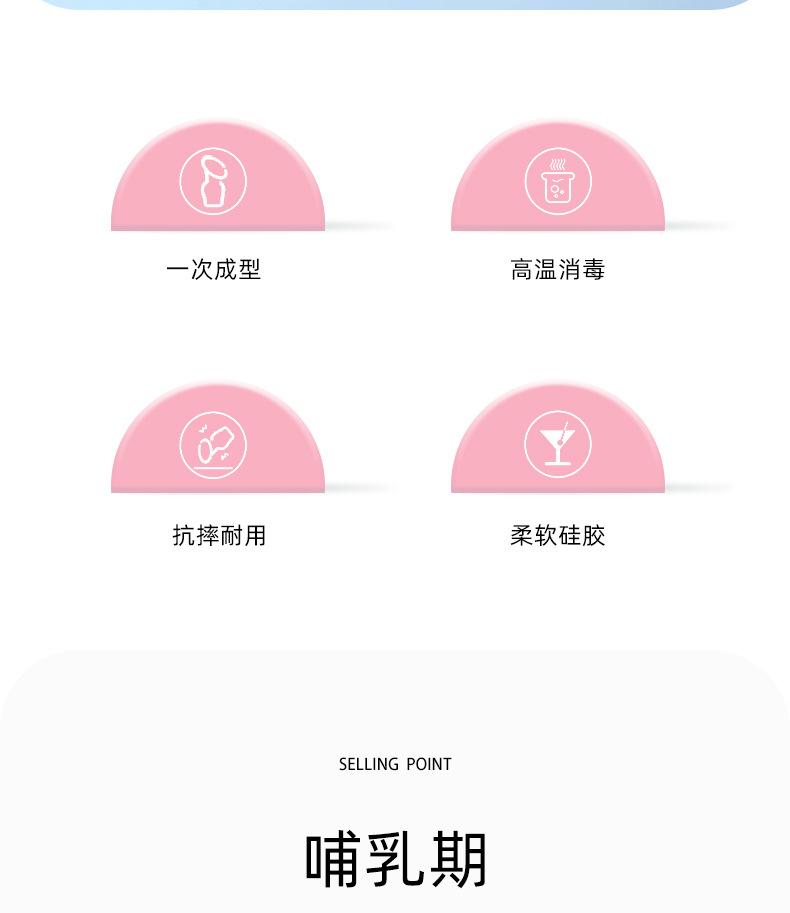 一次成型

高温消毒

抗摔耐用

柔软硅胶

SELLING POINT

哺乳期