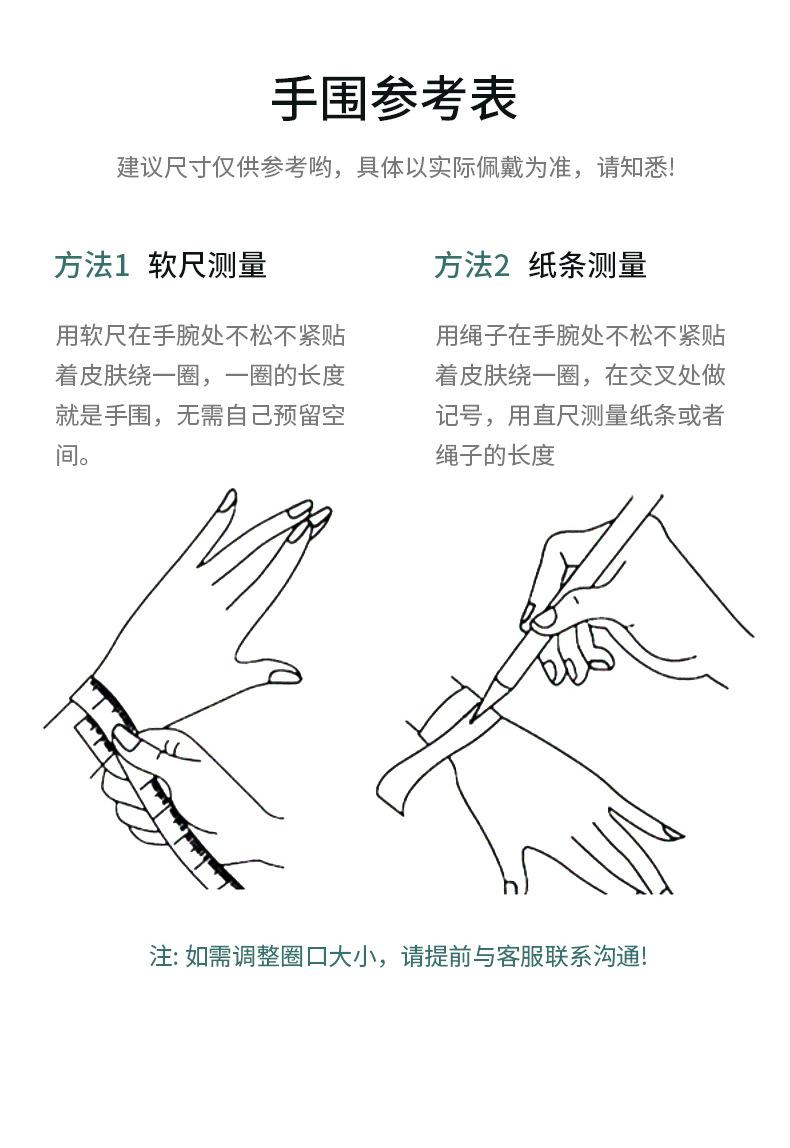 手围参考表

建议尺寸仅供参考哟，具体以实际佩戴为准，请知悉!

方法1 软尺测量

用软尺在手腕处不松不紧贴着皮肤绕一圈，一圈的长度就是手围，无需自己预留空间。

方法2 纸条测量

用绳子在手腕处不松不紧贴着皮肤绕一圈，在交叉处做记号，用直尺测量纸条或者绳子的长度

注: 如需调整圈口大小，请提前与客服联系沟通!