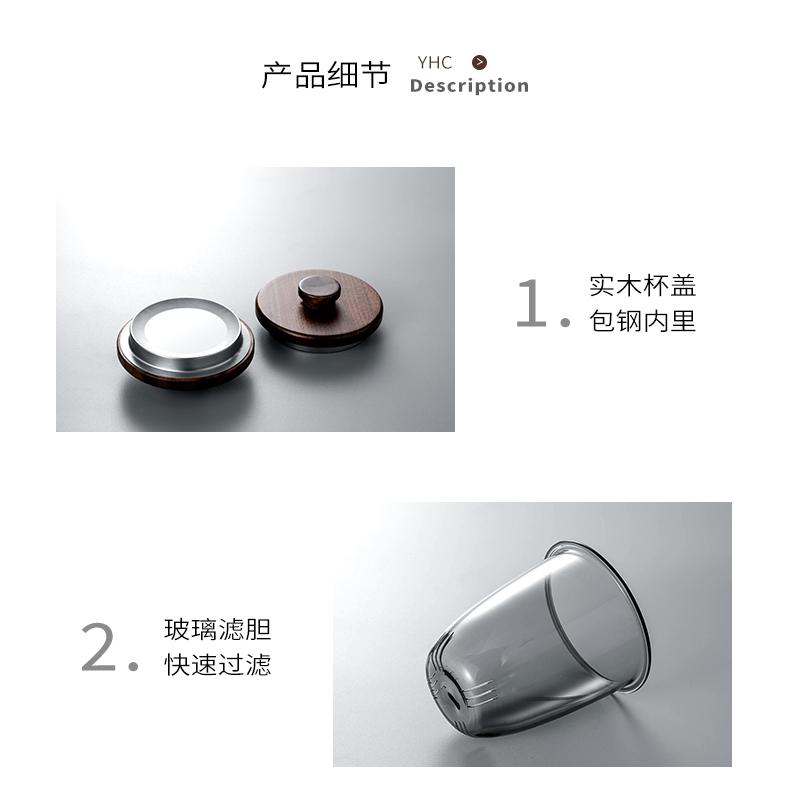 产品细节 YHC
Description

1. 实木杯盖
包钢内里

2. 玻璃滤胆
快速过滤