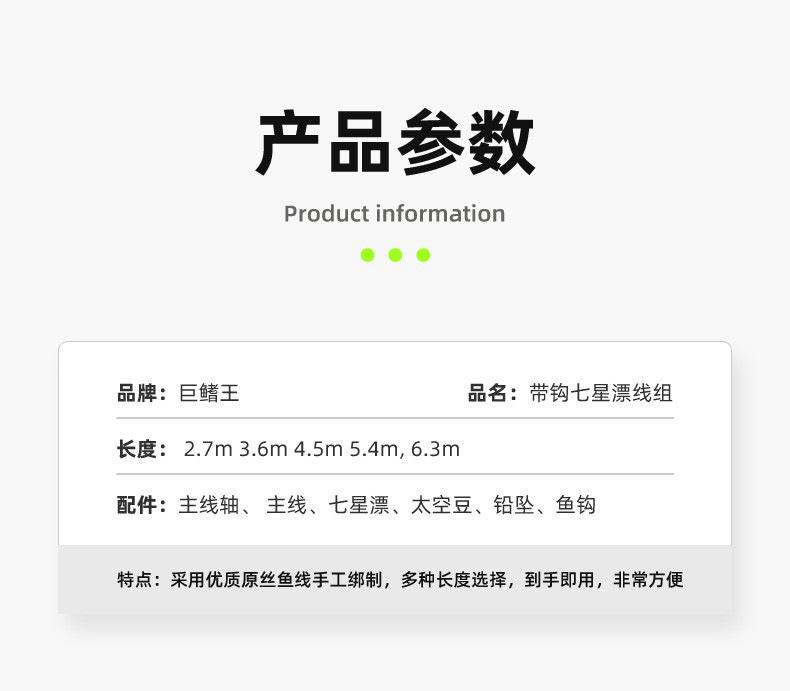 产品参数

Product information

品牌：巨鳍王 品名：带钩七星漂线组

长度：2.7m 3.6m 4.5m 5.4m, 6.3m

配件：主线轴、主线、七星漂、太空豆、铅坠、鱼钩

特点：采用优质原丝鱼线手工绑制，多种长度选择，到手即用，非常方便