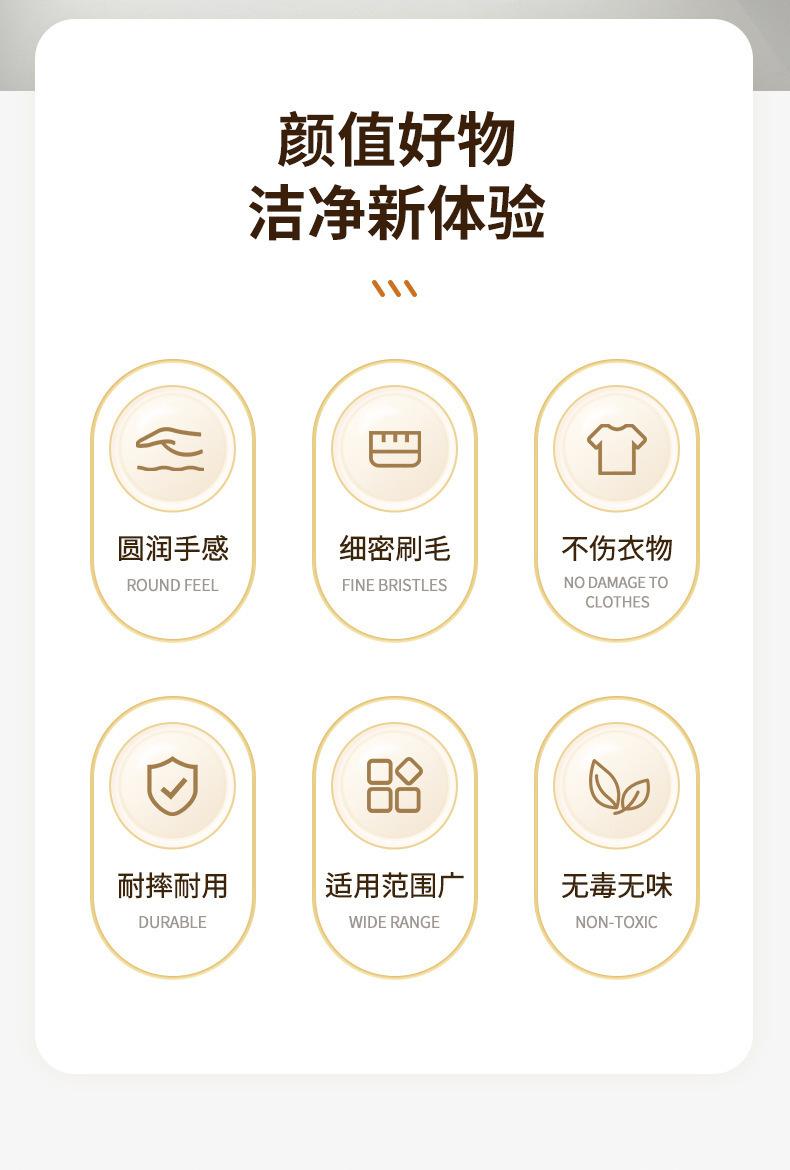 颜值好物
洁净新体验

圆润手感
ROUND FEEL

细密刷毛
FINE BRISTLES

不伤衣物
NO DAMAGE TO CLOTHES

耐摔耐用
DURABLE

适用范围广
WIDE RANGE

无毒无味
NON-TOXIC