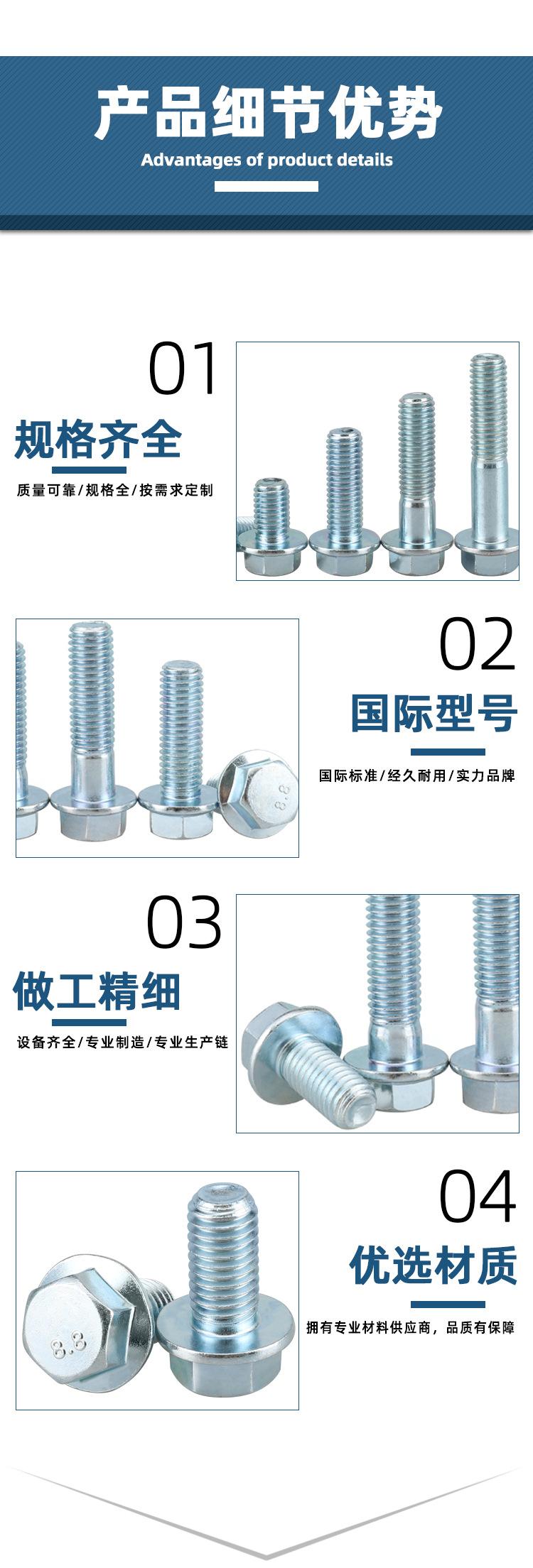 产品细节优势
Advantages of product details

01
规格齐全
质量可靠/规格全/按需求定制

02
国际型号
国际标准/经久耐用/实力品牌

8.8

03
做工精细
设备齐全/专业制造/专业生产链

04
优选材质
拥有专业材料供应商，品质有保障

8.8