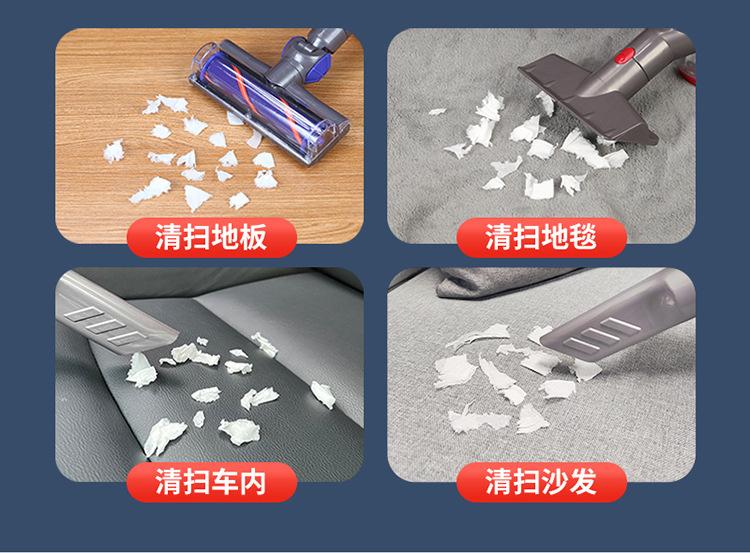 清扫地板

清扫地毯

清扫车内

清扫沙发