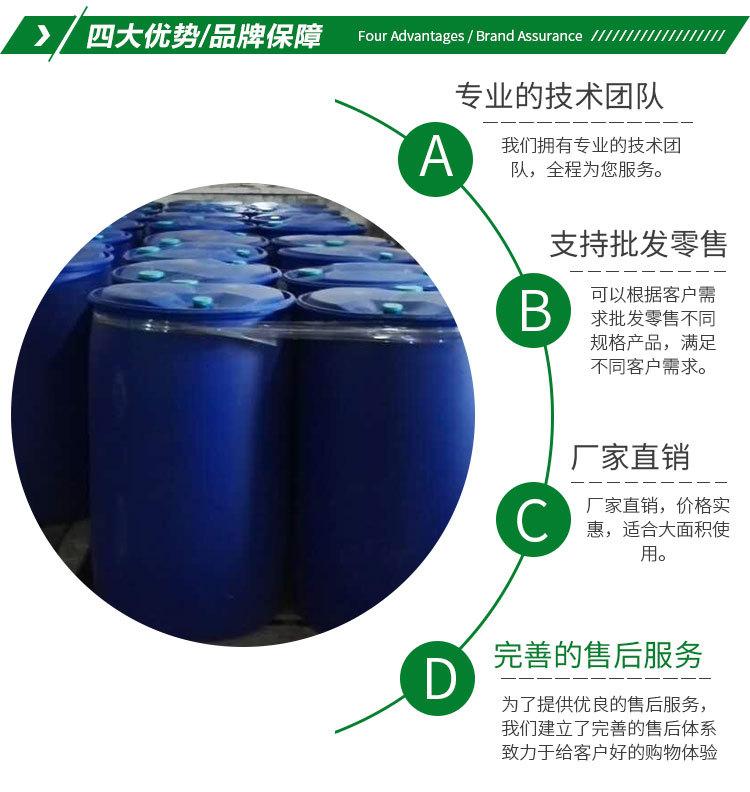 四大优势/品牌保障 Four Advantages / Brand Assurance

专业的技术团队

A

我们拥有专业的技术团队，全程为您服务。

支持批发零售

B

可以根据客户需求批发零售不同规格产品，满足不同客户需求。

厂家直销

C

厂家直销，价格实惠，适合大面积使用。

完善的售后服务

D

为了提供优良的售后服务，我们建立了完善的售后体系致力于给客户好的购物体验