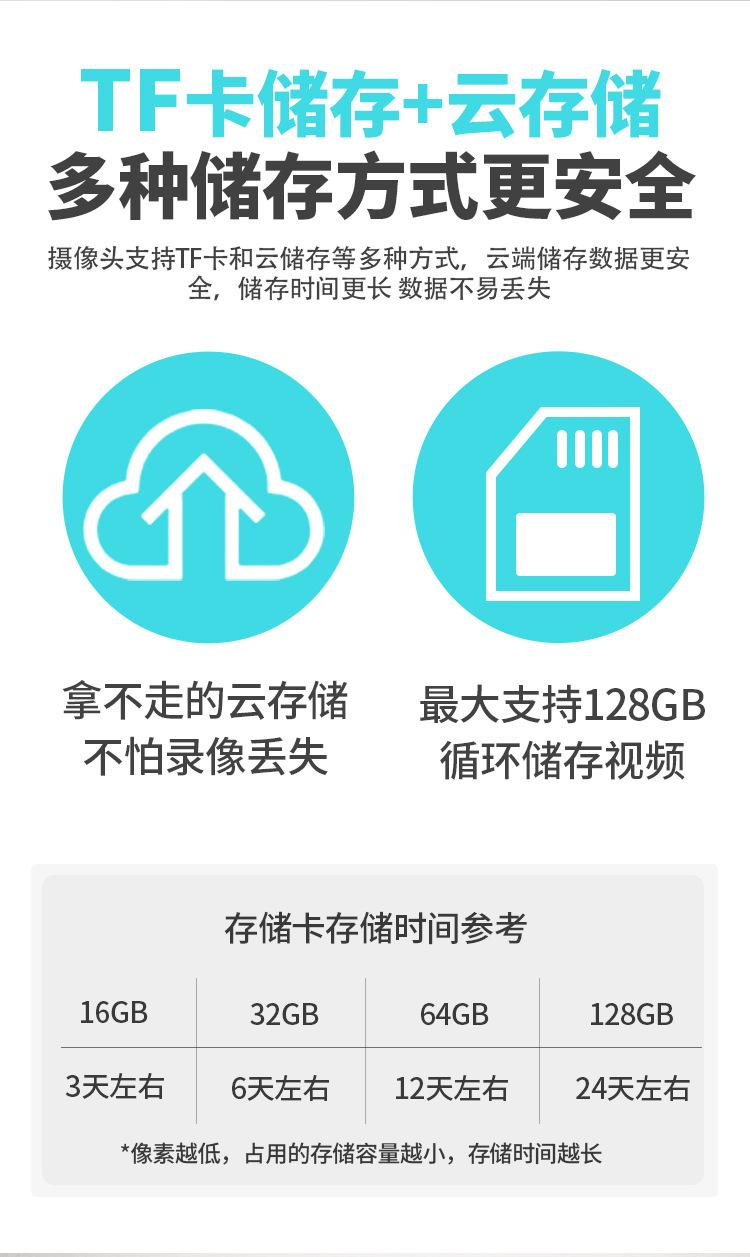 TF卡储存+云存储
多种储存方式更安全

摄像头支持TF卡和云储存等多种方式，云端储存数据更安全，储存时间更长 数据不易丢失

拿不走的云存储
不怕录像丢失

最大支持128GB
循环储存视频

存储卡存储时间参考

| 16GB | 32GB | 64GB | 128GB |
|---|---|---|---|
| 3天左右 | 6天左右 | 12天左右 | 24天左右 |

*像素越低，占用的存储容量越小，存储时间越长