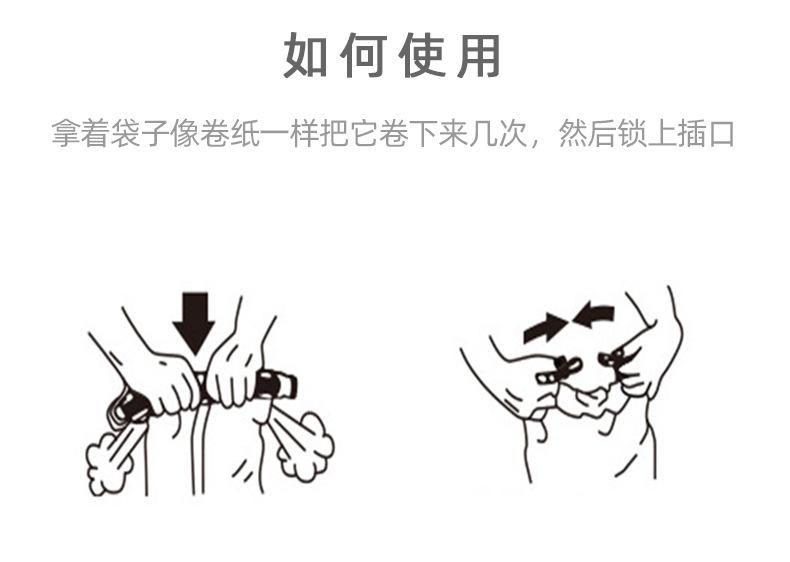 如何使用

拿着袋子像卷纸一样把它卷下来几次，然后锁上插口