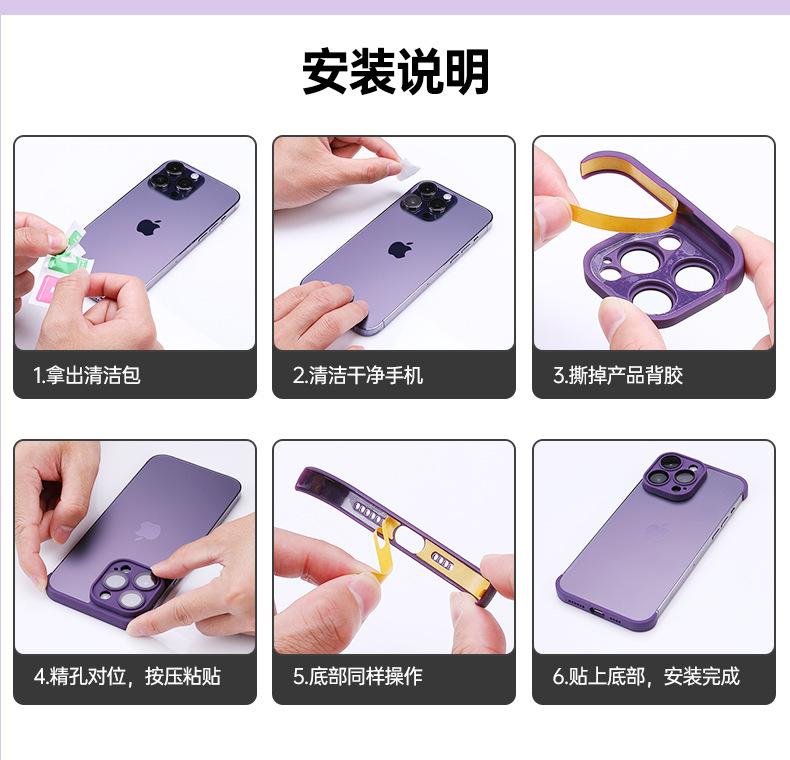 安装说明

1.拿出清洁包

2.清洁干净手机

3.撕掉产品背胶

4.精孔对位，按压粘贴

5.底部同样操作

6.贴上底部，安装完成