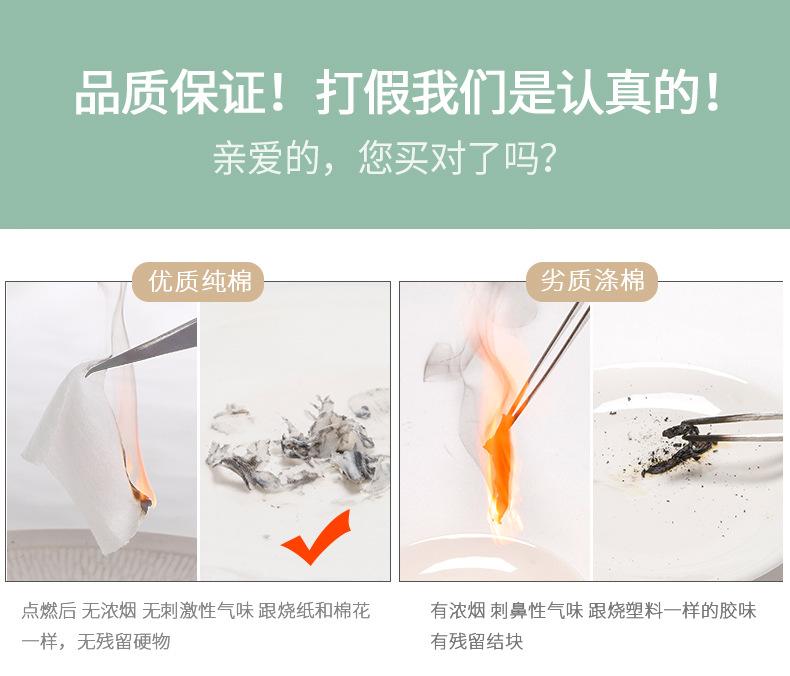 品质保证！打假我们是认真的！
亲爱的，您买对了吗？

优质纯棉

点燃后 无浓烟 无刺激性气味 跟烧纸和棉花一样，无残留硬物

劣质涤棉

有浓烟 刺鼻性气味 跟烧塑料一样的胶味 有残留结块